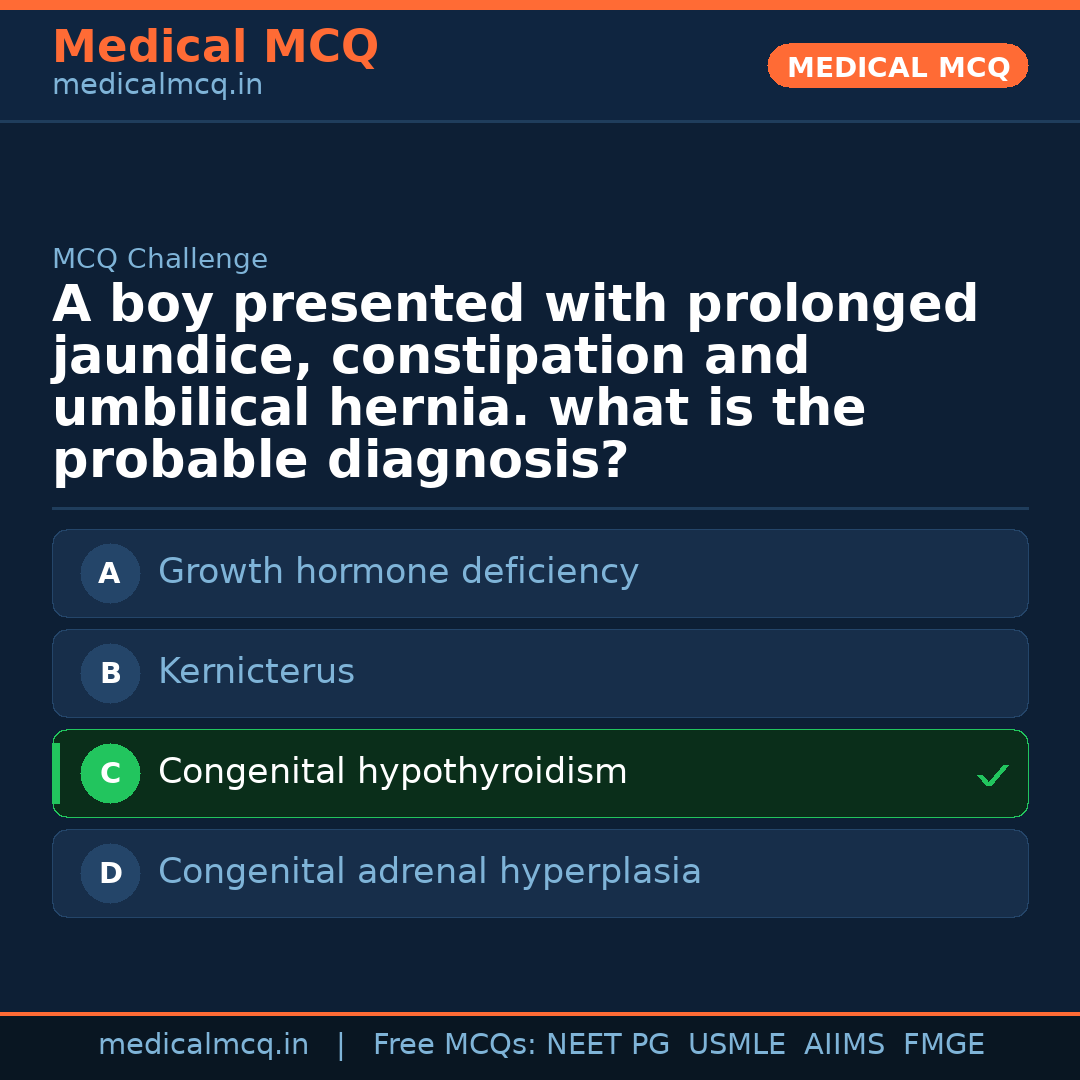 Medical MCQ
medicalmcq.in

MEDICAL MCQ

MCQ Challenge

A boy presented with prolonged jaundice, constipation and umbilical hernia. what is the probable diagnosis?

A Growth hormone deficiency

B Kernicterus

C Congenital hypothyroidism ✓

D Congenital adrenal hyperplasia

medicalmcq.in | Free MCQs: NEET PG USMLE AIIMS FMGE