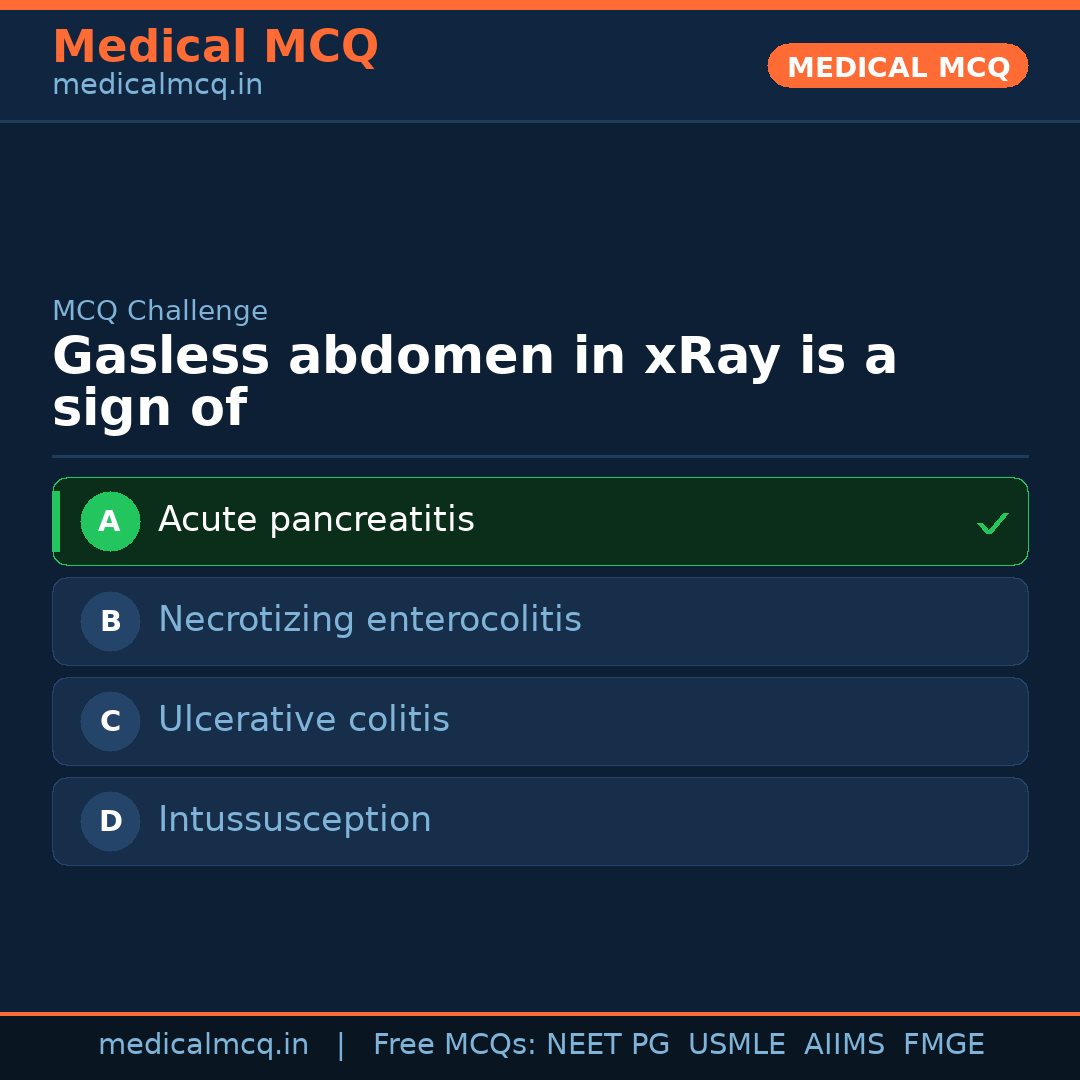 Medical MCQ
medicalmcq.in

MEDICAL MCQ

MCQ Challenge

Gasless abdomen in xRay is a sign of

A Acute pancreatitis ✓

B Necrotizing enterocolitis

C Ulcerative colitis

D Intussusception

medicalmcq.in | Free MCQs: NEET PG USMLE AIIMS FMGE