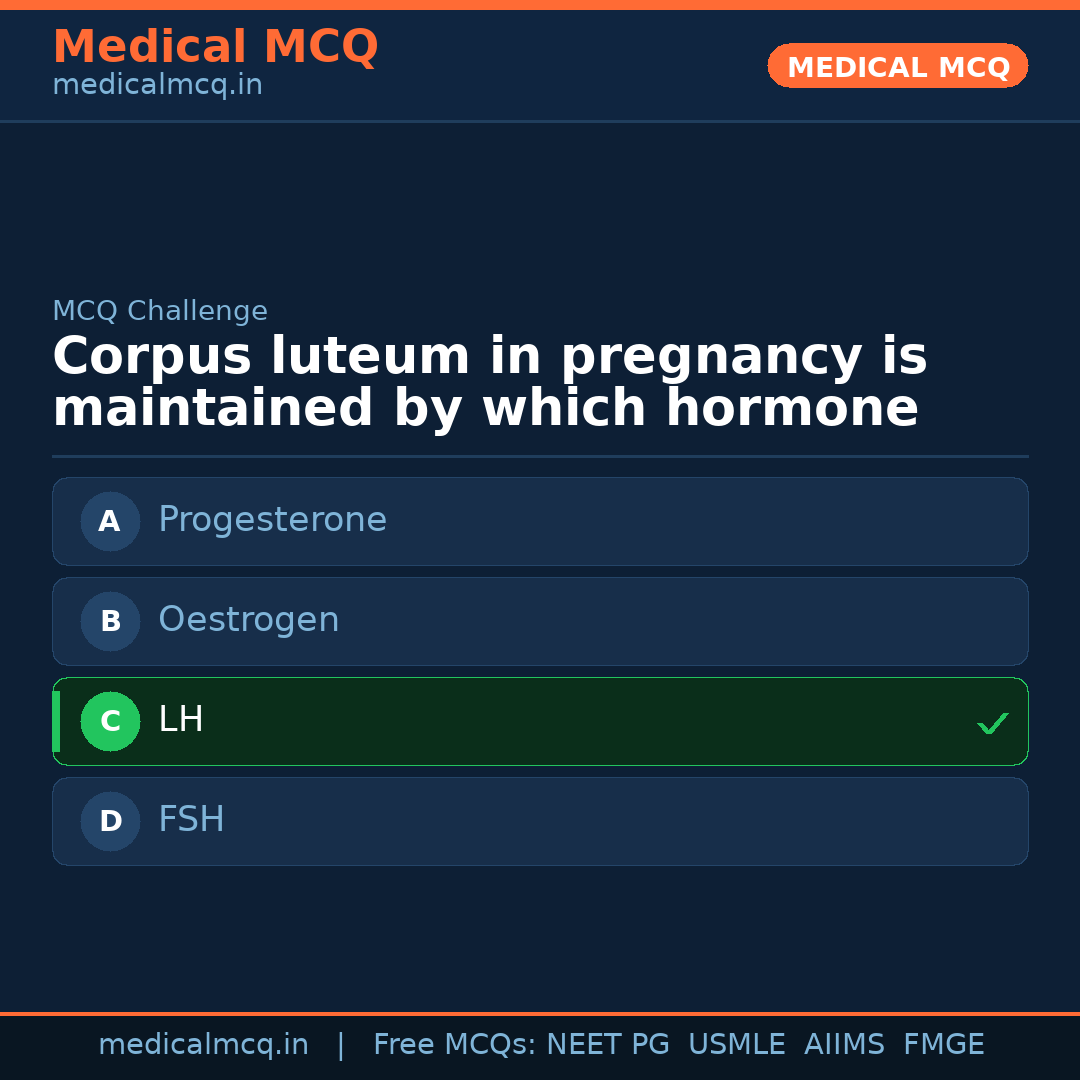 Medical MCQ
medicalmcq.in

MEDICAL MCQ

MCQ Challenge

Corpus luteum in pregnancy is maintained by which hormone

A Progesterone

B Oestrogen

C LH ✓

D FSH

medicalmcq.in | Free MCQs: NEET PG USMLE AIIMS FMGE