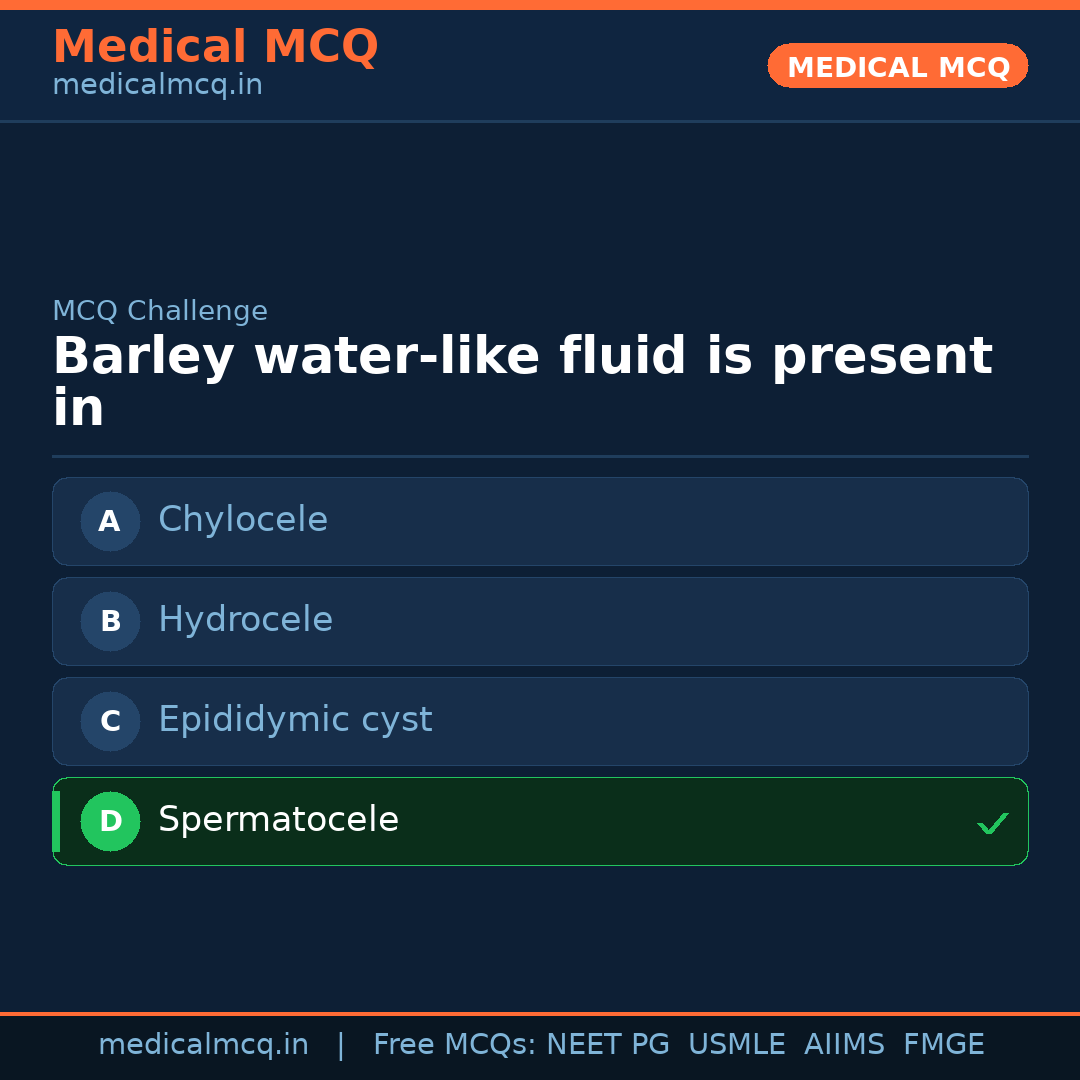 Medical MCQ
medicalmcq.in

MEDICAL MCQ

MCQ Challenge

Barley water-like fluid is present in

A Chylocele

B Hydrocele

C Epididymic cyst

D Spermatocele ✓

medicalmcq.in | Free MCQs: NEET PG USMLE AIIMS FMGE