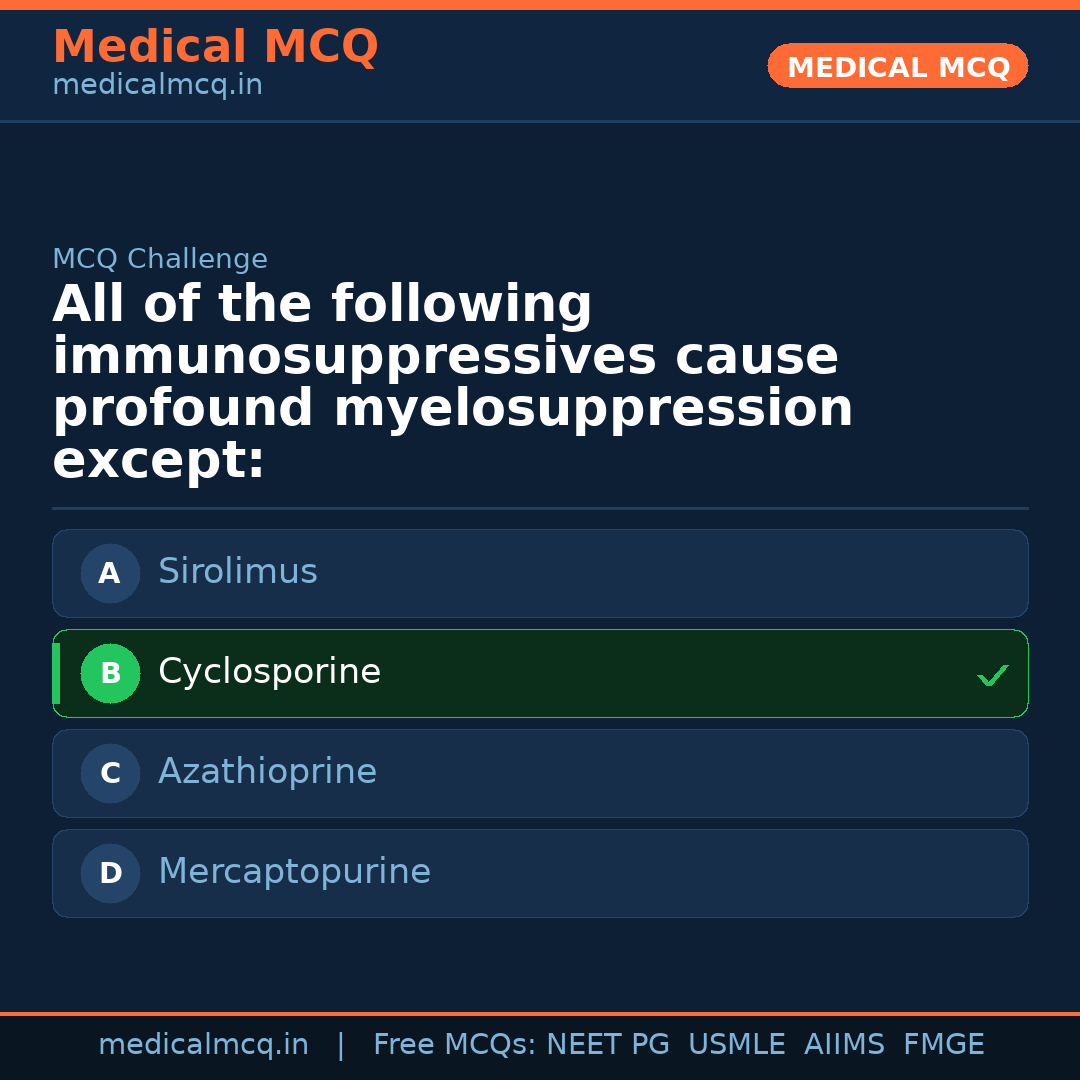 Medical MCQ
medicalmcq.in

MEDICAL MCQ

MCQ Challenge

All of the following immunosuppressives cause profound myelosuppression except:

A Sirolimus

B Cyclosporine ✓

C Azathioprine

D Mercaptopurine

medicalmcq.in | Free MCQs: NEET PG USMLE AIIMS FMGE