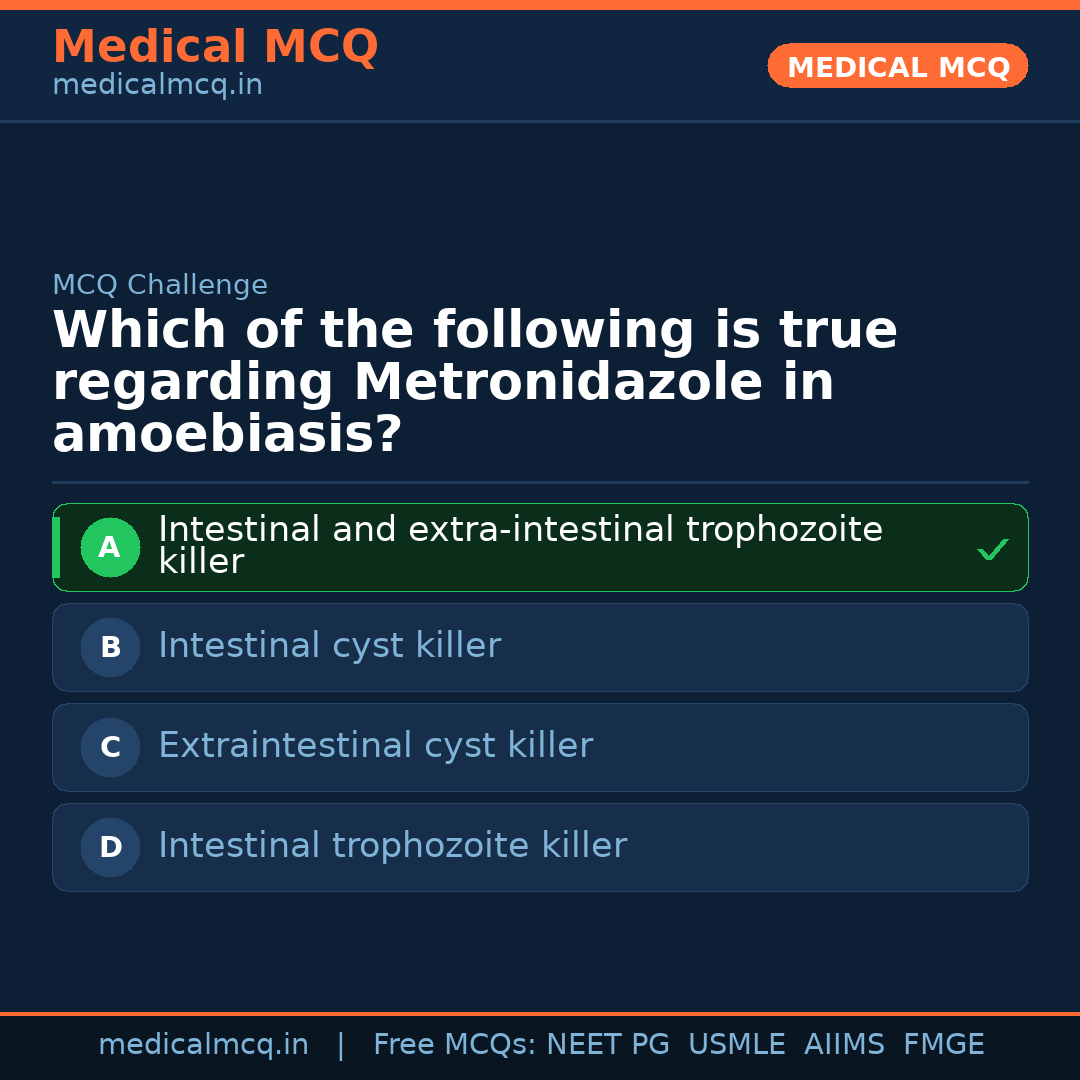 Medical MCQ
medicalmcq.in

MEDICAL MCQ

MCQ Challenge

Which of the following is true regarding Metronidazole in amoebiasis?

A Intestinal and extra-intestinal trophozoite killer ✓

B Intestinal cyst killer

C Extraintestinal cyst killer

D Intestinal trophozoite killer

medicalmcq.in | Free MCQs: NEET PG USMLE AIIMS FMGE