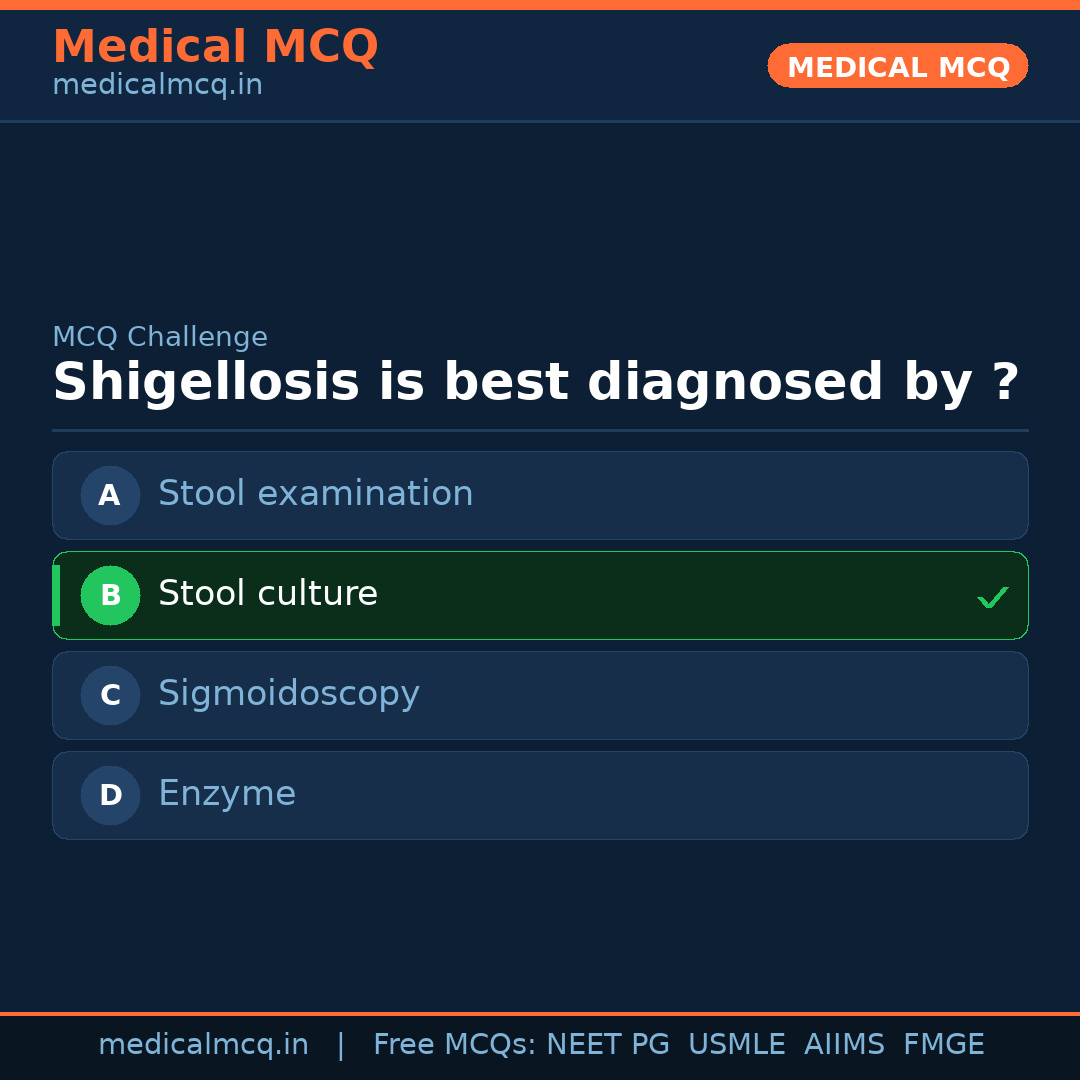 Medical MCQ
medicalmcq.in

MEDICAL MCQ

MCQ Challenge
Shigellosis is best diagnosed by ?

A Stool examination
B Stool culture ✓
C Sigmoidoscopy
D Enzyme

medicalmcq.in | Free MCQs: NEET PG USMLE AIIMS FMGE