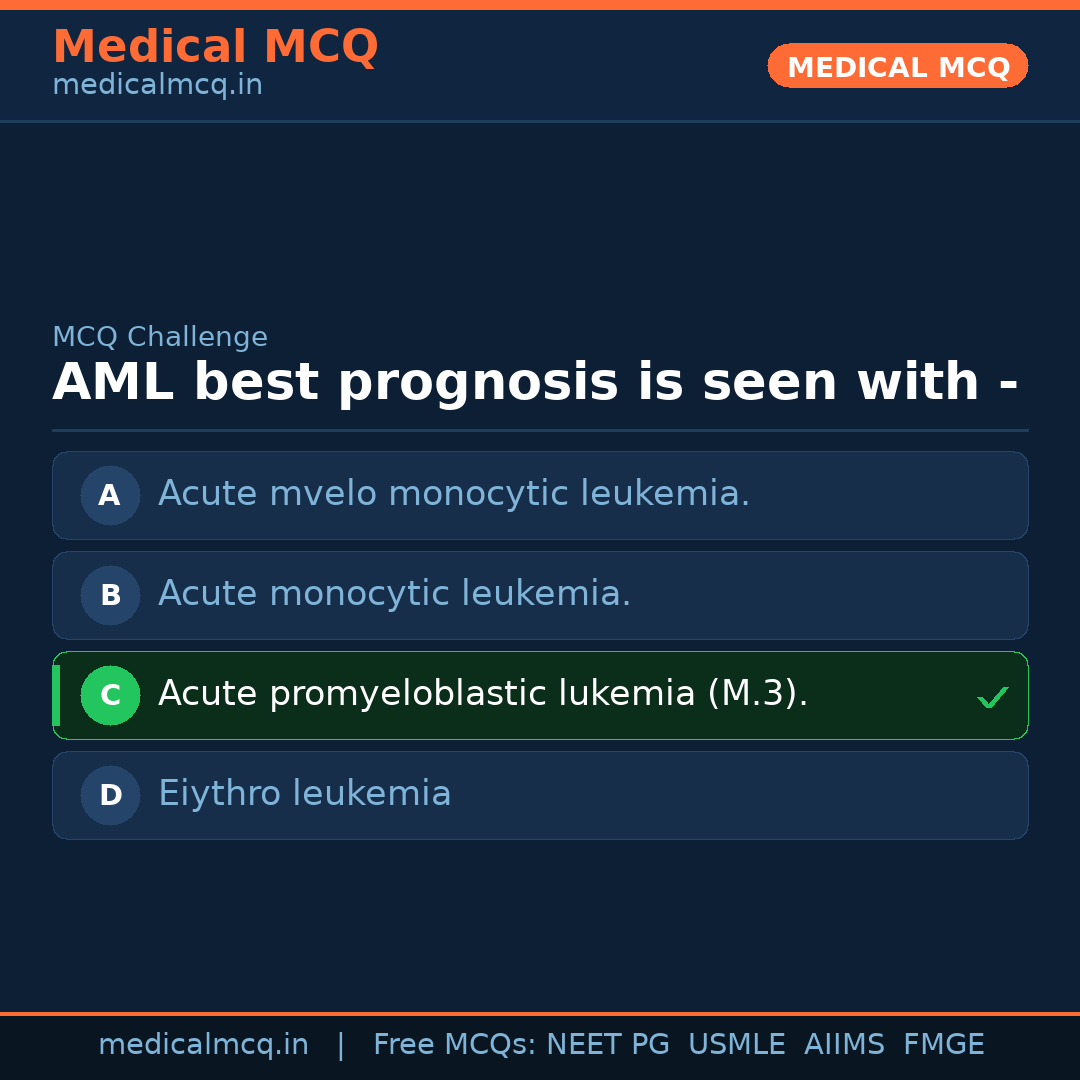 Medical MCQ
medicalmcq.in

MEDICAL MCQ

MCQ Challenge

AML best prognosis is seen with -

A Acute mvelo monocytic leukemia.

B Acute monocytic leukemia.

C Acute promyeloblastic lukemia (M.3). ✓

D Eiythro leukemia

medicalmcq.in | Free MCQs: NEET PG USMLE AIIMS FMGE