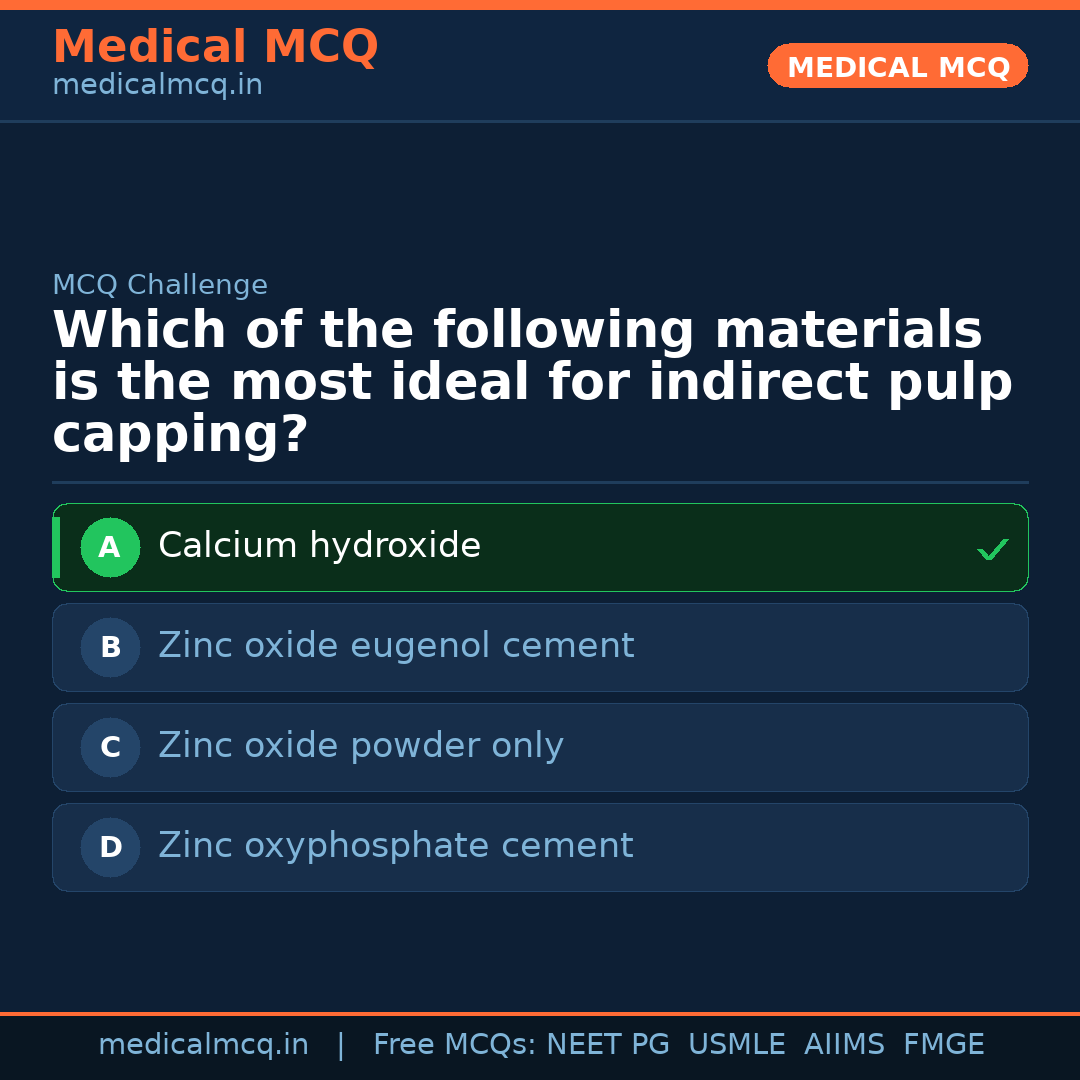 Medical MCQ
medicalmcq.in

MEDICAL MCQ

MCQ Challenge

Which of the following materials is the most ideal for indirect pulp capping?

A Calcium hydroxide ✓

B Zinc oxide eugenol cement

C Zinc oxide powder only

D Zinc oxyphosphate cement

medicalmcq.in | Free MCQs: NEET PG USMLE AIIMS FMGE