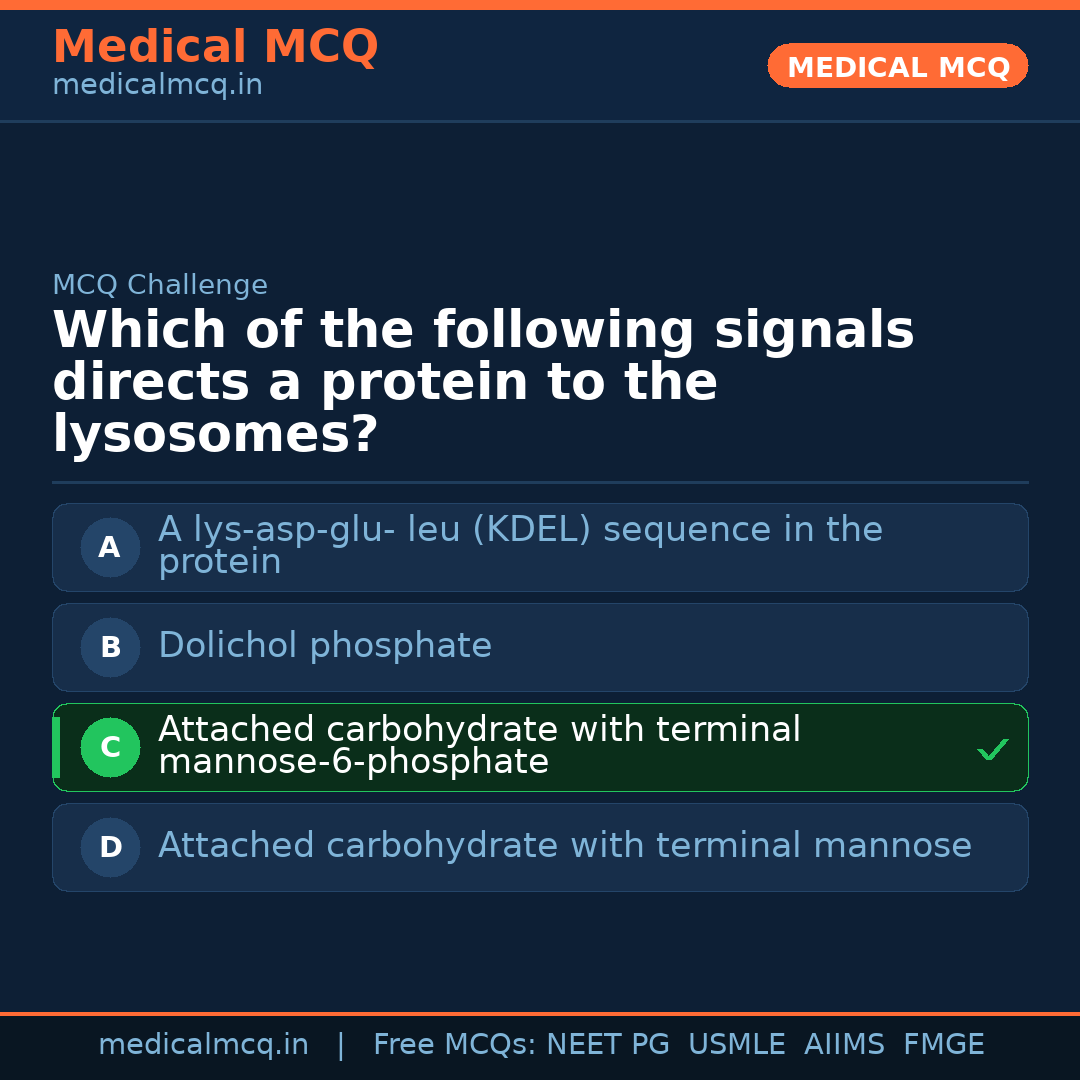 Medical MCQ
medicalmcq.in

MEDICAL MCQ

MCQ Challenge

Which of the following signals directs a protein to the lysosomes?

A A lys-asp-glu- leu (KDEL) sequence in the protein

B Dolichol phosphate

C Attached carbohydrate with terminal mannose-6-phosphate ✓

D Attached carbohydrate with terminal mannose

medicalmcq.in | Free MCQs: NEET PG USMLE AIIMS FMGE