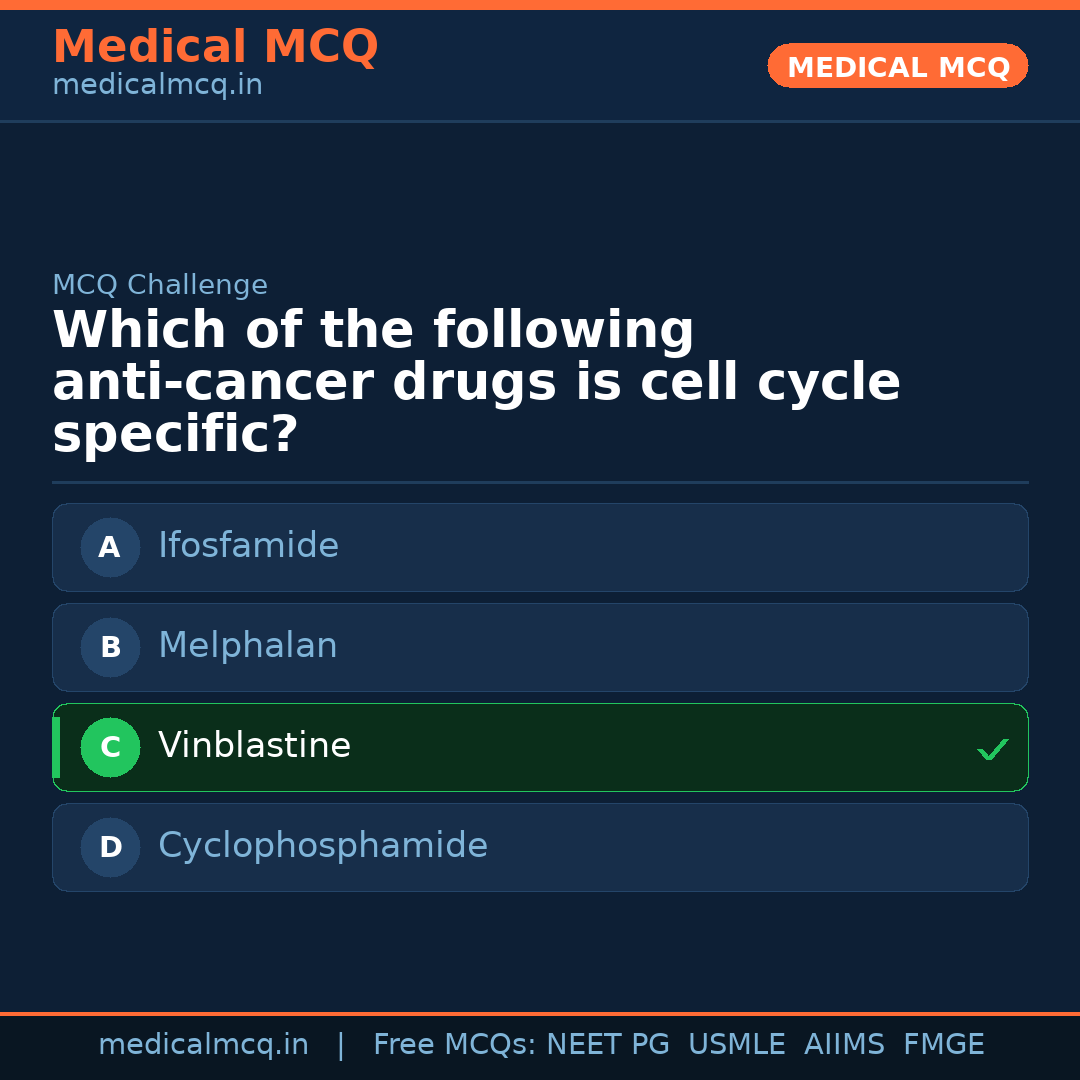 Medical MCQ
medicalmcq.in

MEDICAL MCQ

MCQ Challenge

Which of the following anti-cancer drugs is cell cycle specific?

A Ifosfamide

B Melphalan

C Vinblastine ✓

D Cyclophosphamide

medicalmcq.in | Free MCQs: NEET PG USMLE AIIMS FMGE