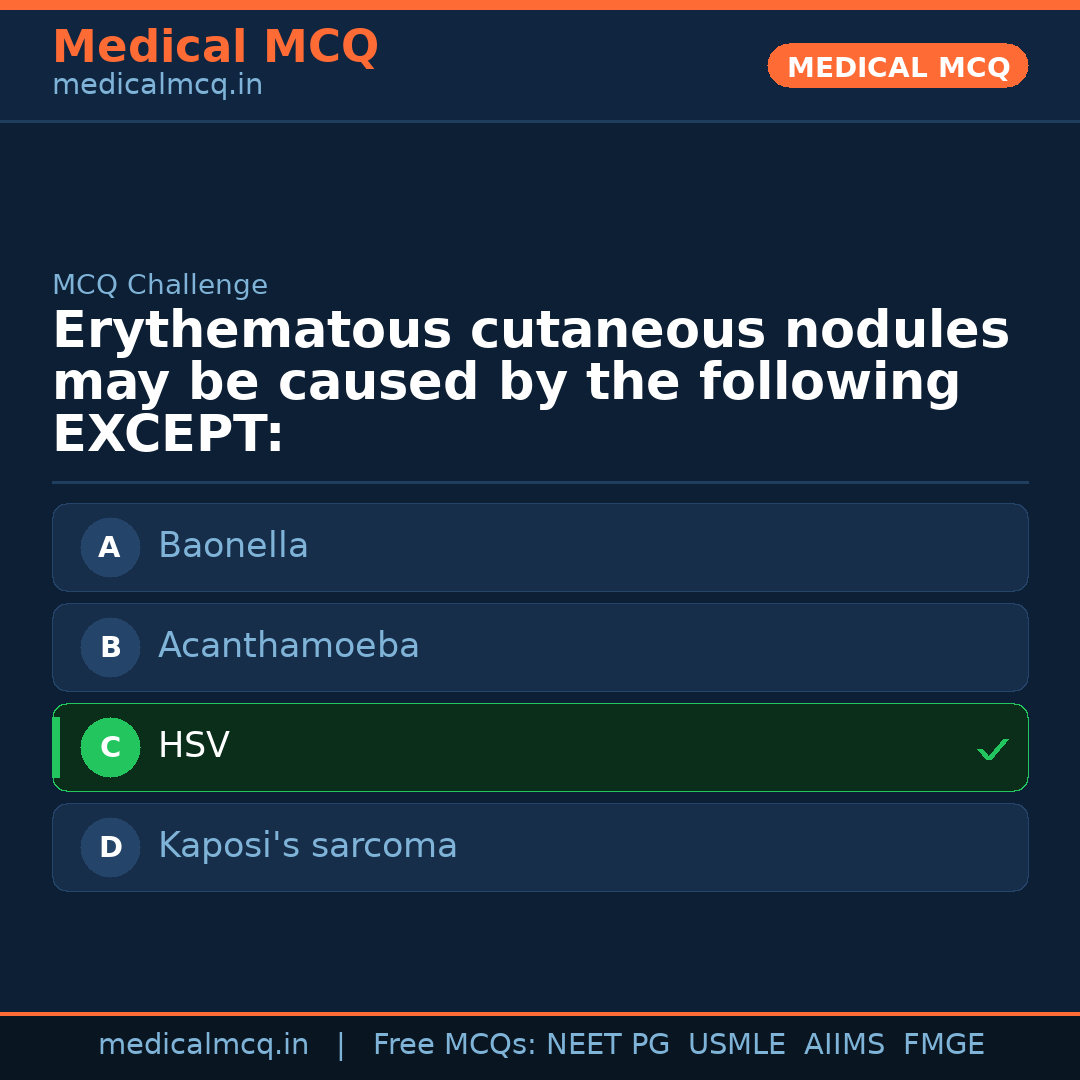 Medical MCQ
medicalmcq.in

MEDICAL MCQ

MCQ Challenge

Erythematous cutaneous nodules may be caused by the following EXCEPT:

A Baonella

B Acanthamoeba

C HSV ✓

D Kaposi's sarcoma

medicalmcq.in | Free MCQs: NEET PG USMLE AIIMS FMGE