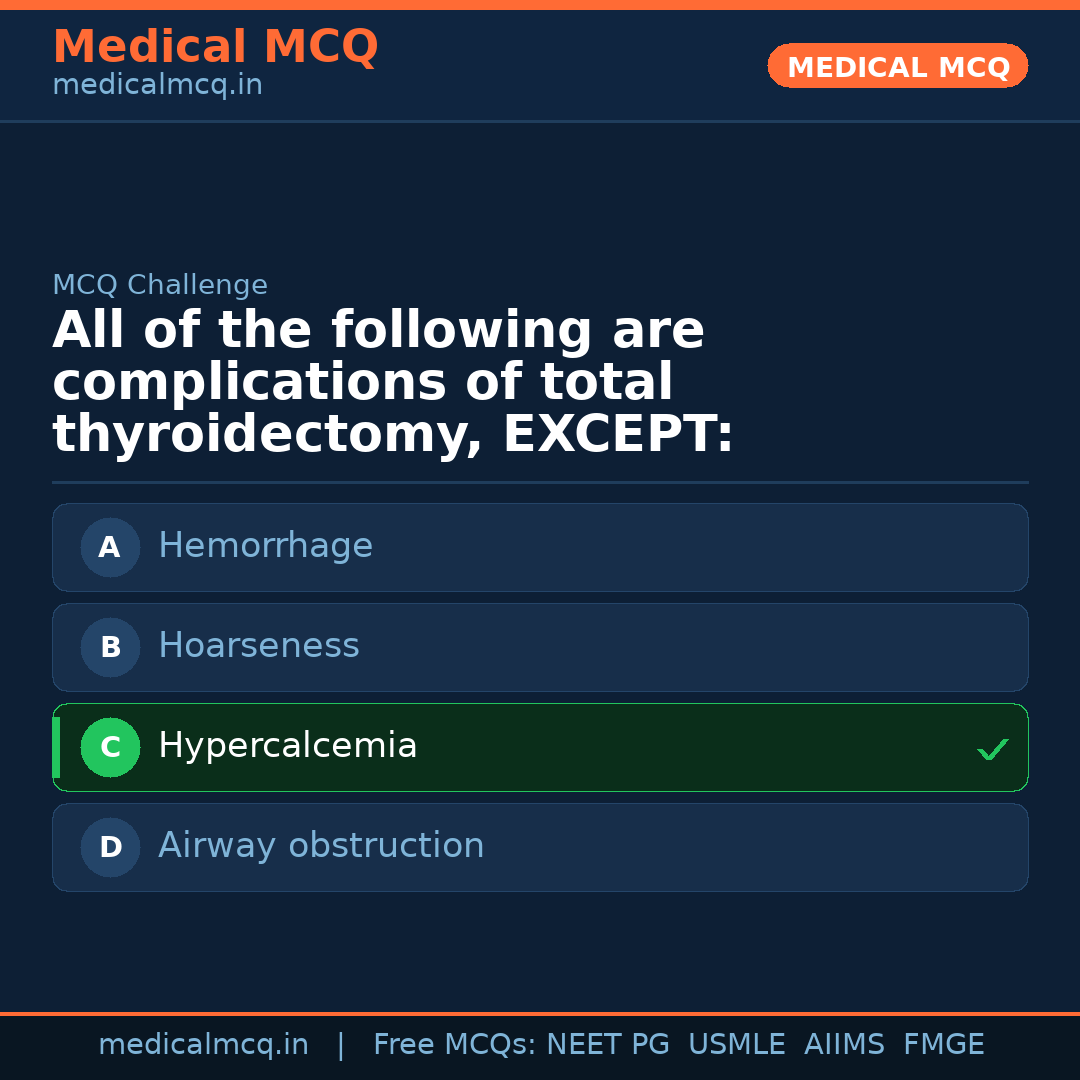 Medical MCQ
medicalmcq.in

MEDICAL MCQ

MCQ Challenge

All of the following are complications of total thyroidectomy, EXCEPT:

A Hemorrhage

B Hoarseness

C Hypercalcemia ✓

D Airway obstruction

medicalmcq.in | Free MCQs: NEET PG USMLE AIIMS FMGE