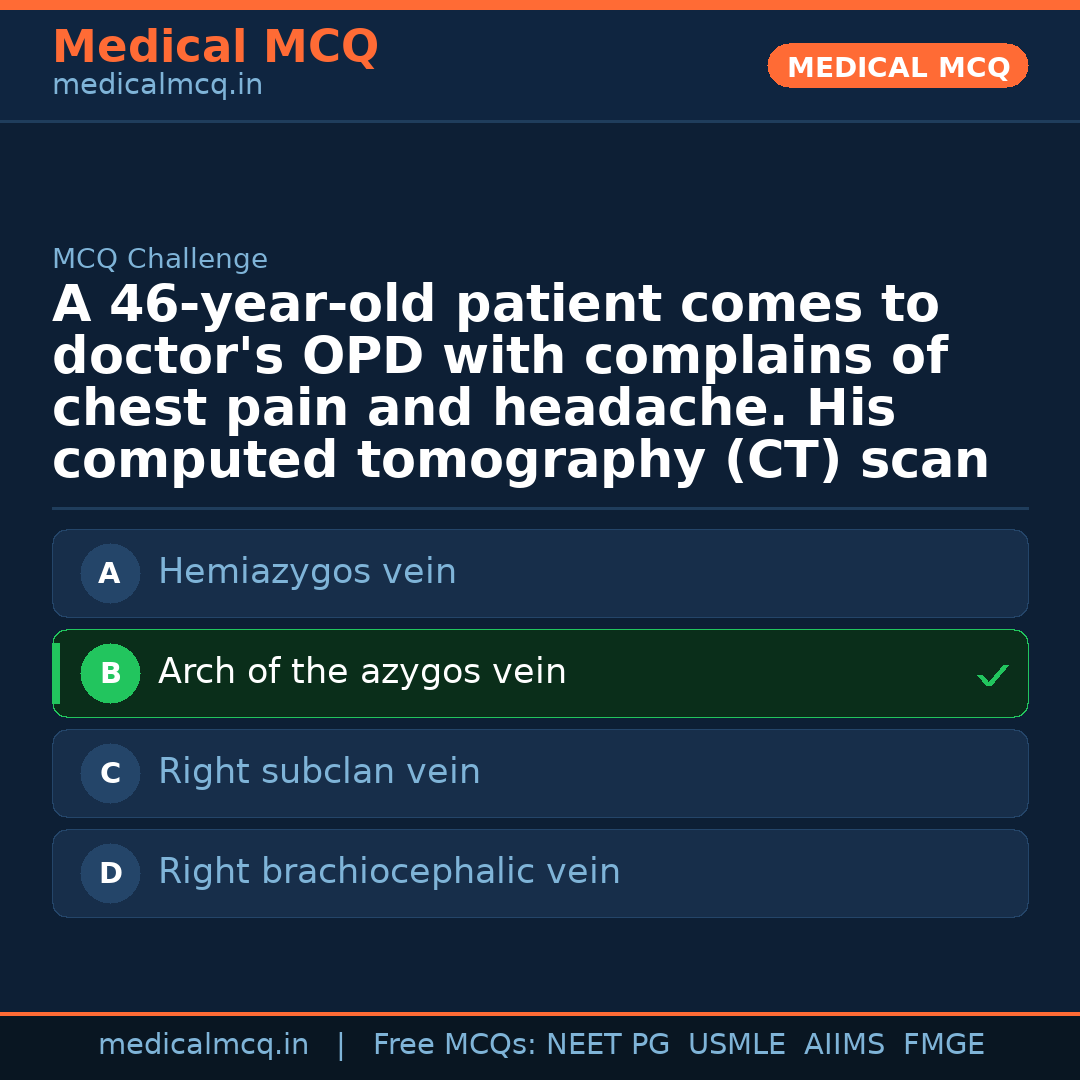 Medical MCQ
medicalmcq.in

MEDICAL MCQ

MCQ Challenge

A 46-year-old patient comes to doctor's OPD with complains of chest pain and headache. His computed tomography (CT) scan

A Hemiazygos vein

B Arch of the azygos vein ✓

C Right subclan vein

D Right brachiocephalic vein

medicalmcq.in | Free MCQs: NEET PG USMLE AIIMS FMGE