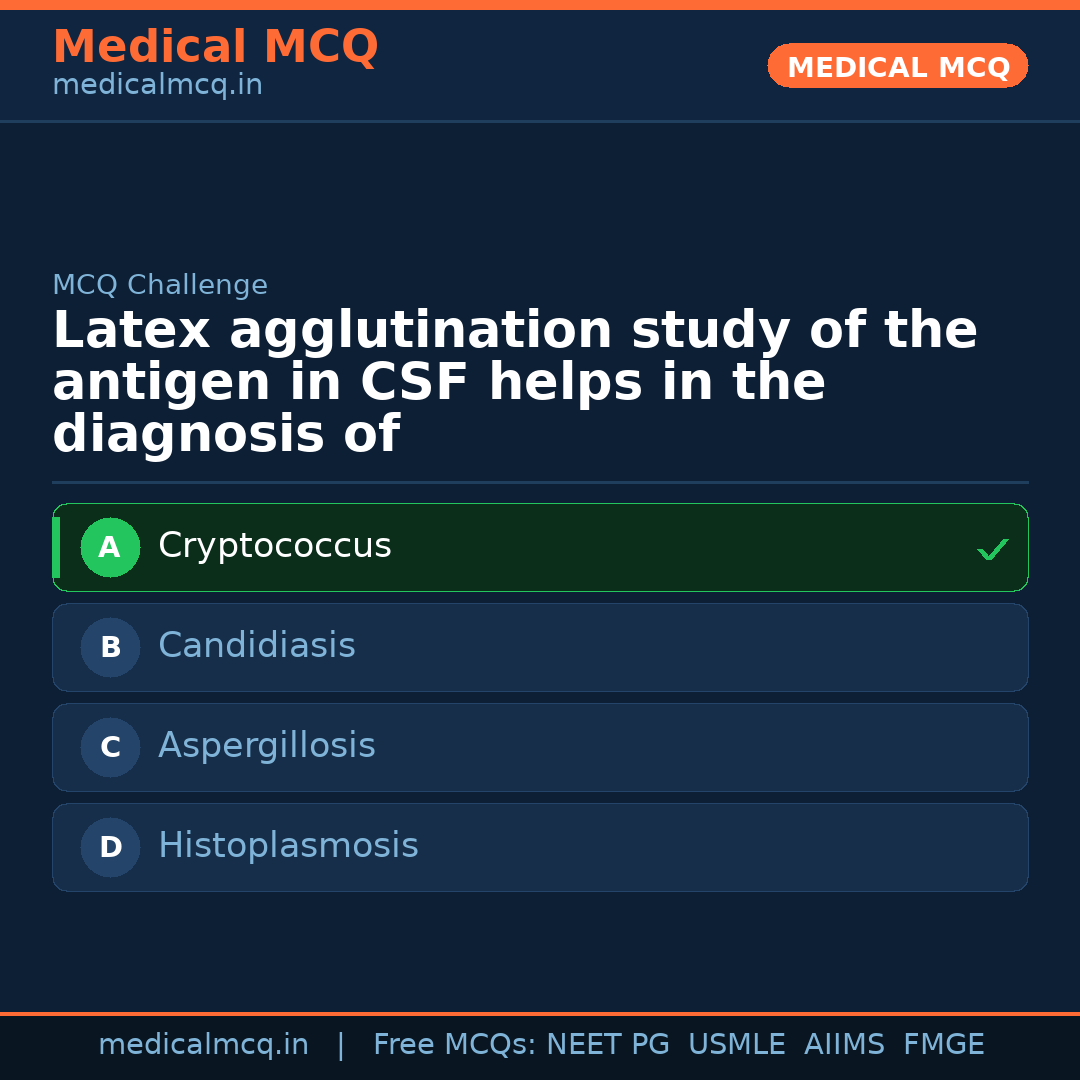 Medical MCQ
medicalmcq.in

MEDICAL MCQ

MCQ Challenge

Latex agglutination study of the antigen in CSF helps in the diagnosis of

A Cryptococcus ✓

B Candidiasis

C Aspergillosis

D Histoplasmosis

medicalmcq.in | Free MCQs: NEET PG USMLE AIIMS FMGE