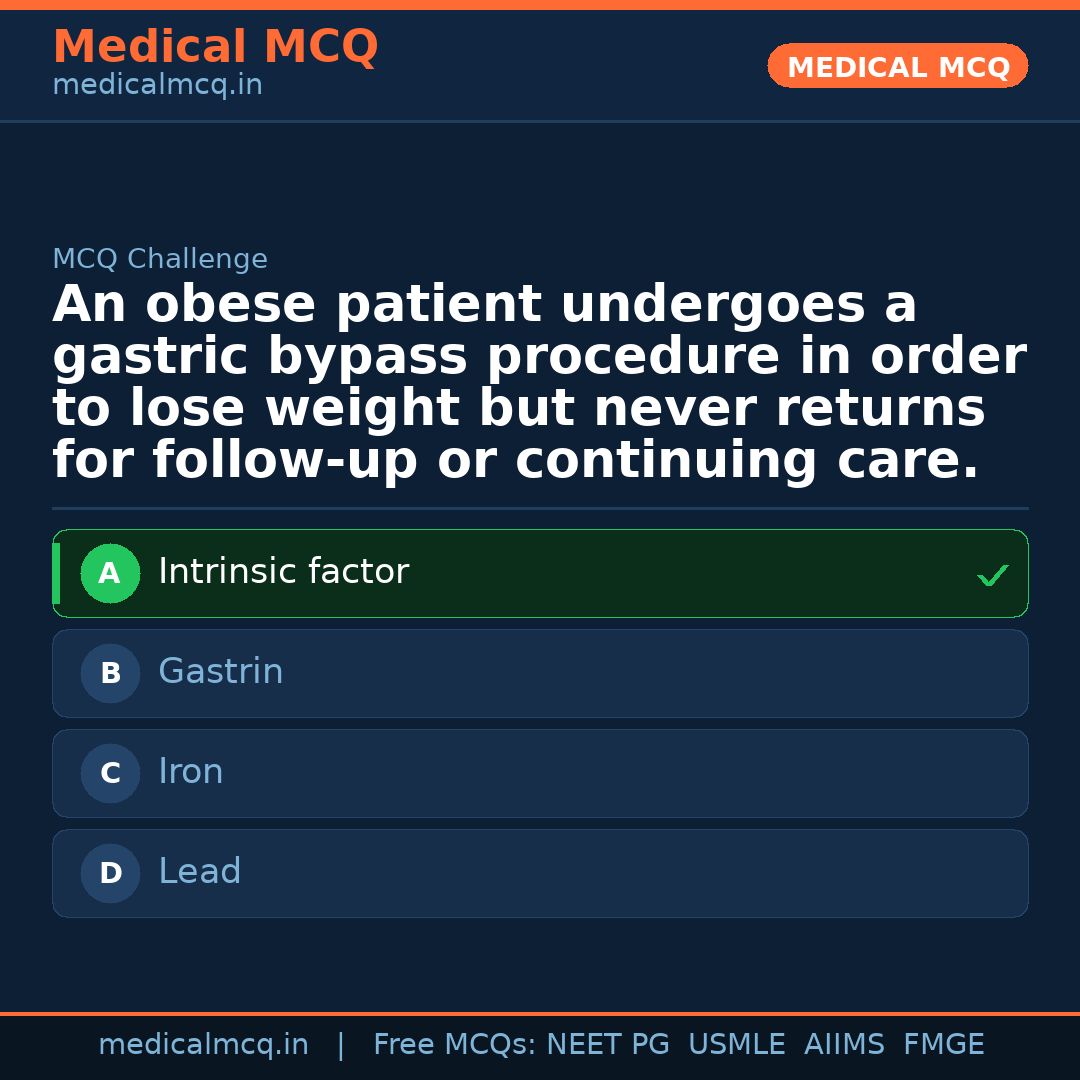 Medical MCQ
medicalmcq.in

MEDICAL MCQ

MCQ Challenge

An obese patient undergoes a gastric bypass procedure in order to lose weight but never returns for follow-up or continuing care.

A Intrinsic factor ✓

B Gastrin

C Iron

D Lead

medicalmcq.in | Free MCQs: NEET PG USMLE AIIMS FMGE