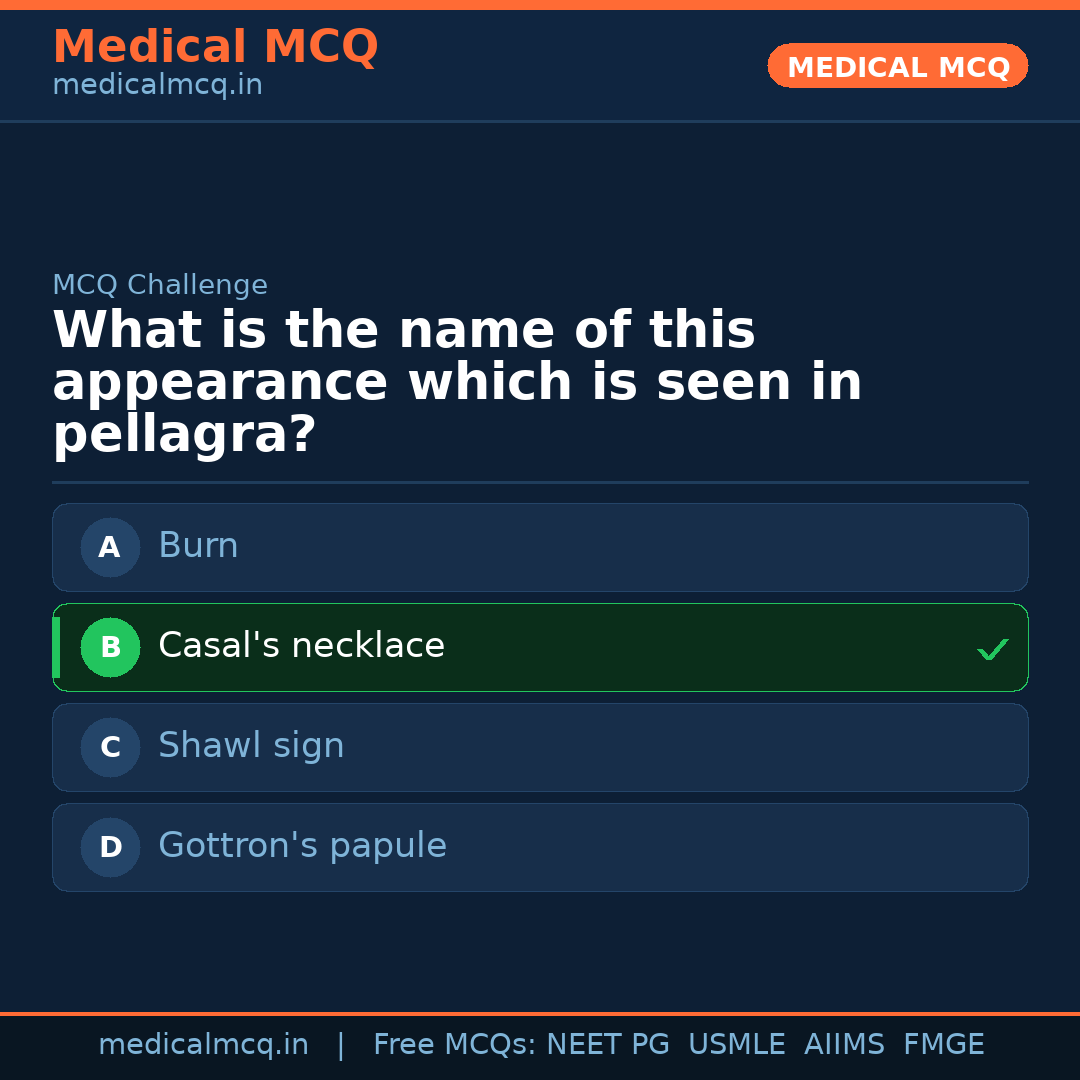 Medical MCQ
medicalmcq.in

MEDICAL MCQ

MCQ Challenge

What is the name of this appearance which is seen in pellagra?

A Burn

B Casal's necklace ✓

C Shawl sign

D Gottron's papule

medicalmcq.in | Free MCQs: NEET PG USMLE AIIMS FMGE