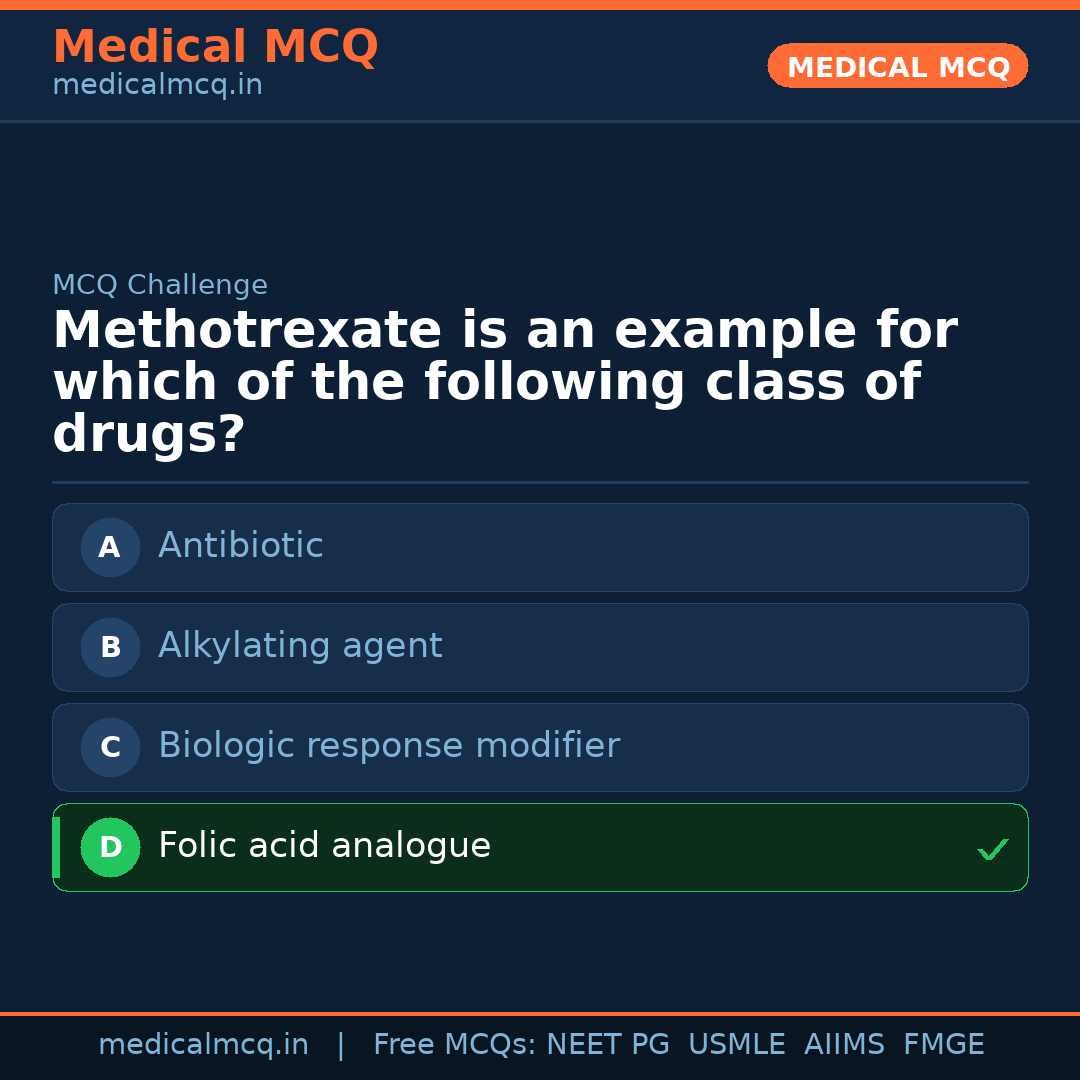 Medical MCQ
medicalmcq.in

MEDICAL MCQ

MCQ Challenge

Methotrexate is an example for which of the following class of drugs?

A Antibiotic

B Alkylating agent

C Biologic response modifier

D Folic acid analogue ✓

medicalmcq.in | Free MCQs: NEET PG USMLE AIIMS FMGE