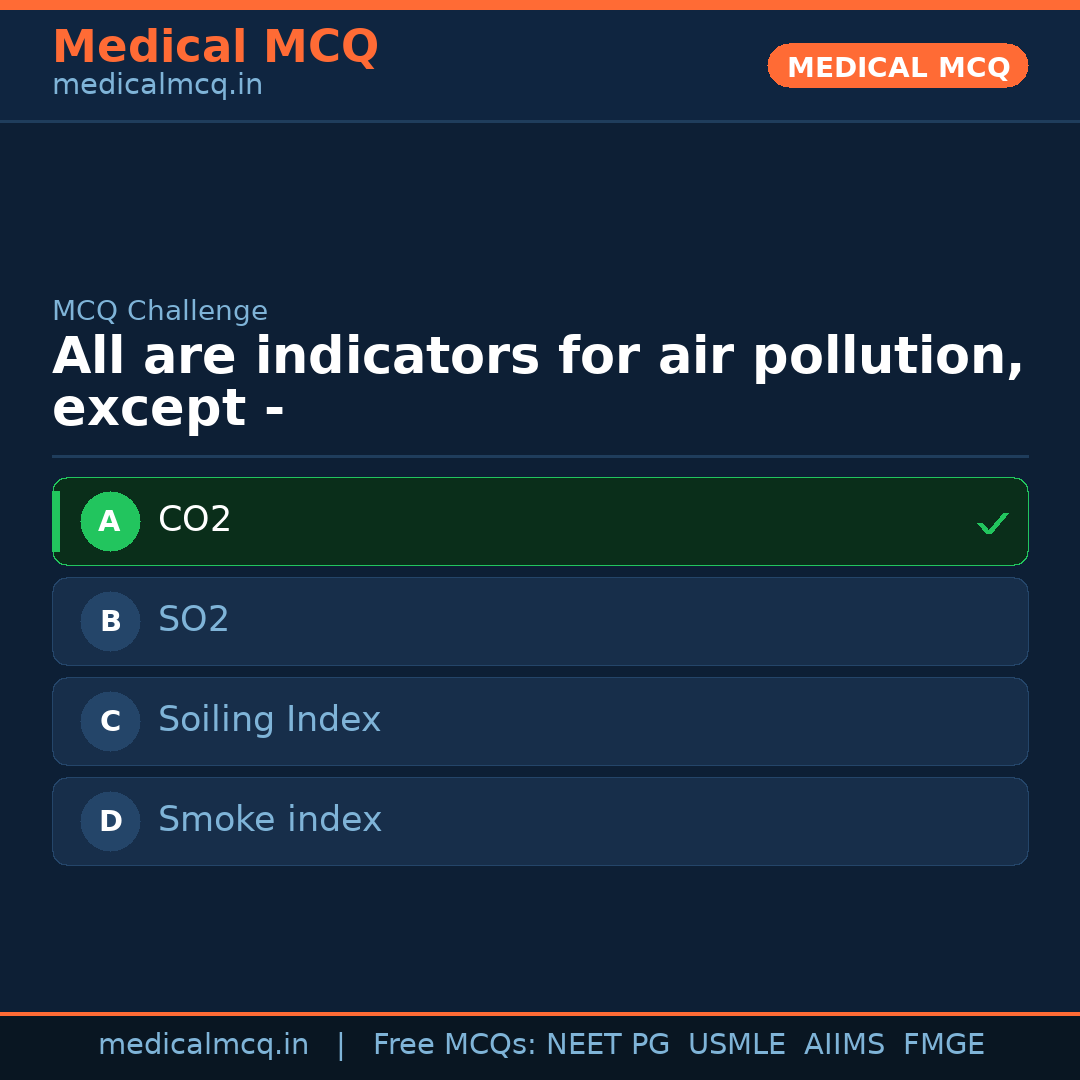 Medical MCQ
medicalmcq.in

MEDICAL MCQ

MCQ Challenge

All are indicators for air pollution, except -

A CO2 ✓

B SO2

C Soiling Index

D Smoke index

medicalmcq.in | Free MCQs: NEET PG USMLE AIIMS FMGE