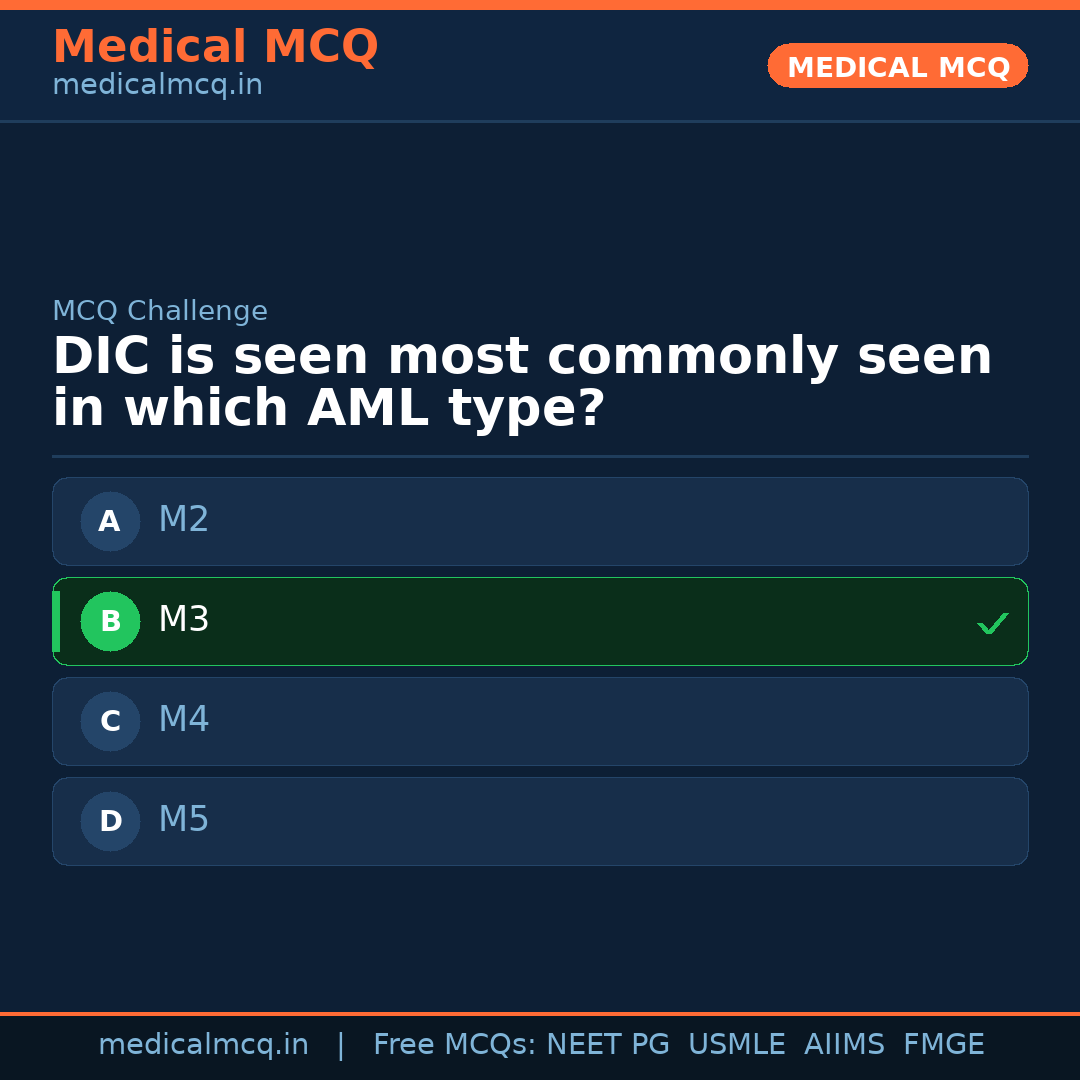 Medical MCQ
medicalmcq.in

MEDICAL MCQ

MCQ Challenge

DIC is seen most commonly seen in which AML type?

A M2

B M3 ✓

C M4

D M5

medicalmcq.in | Free MCQs: NEET PG USMLE AIIMS FMGE