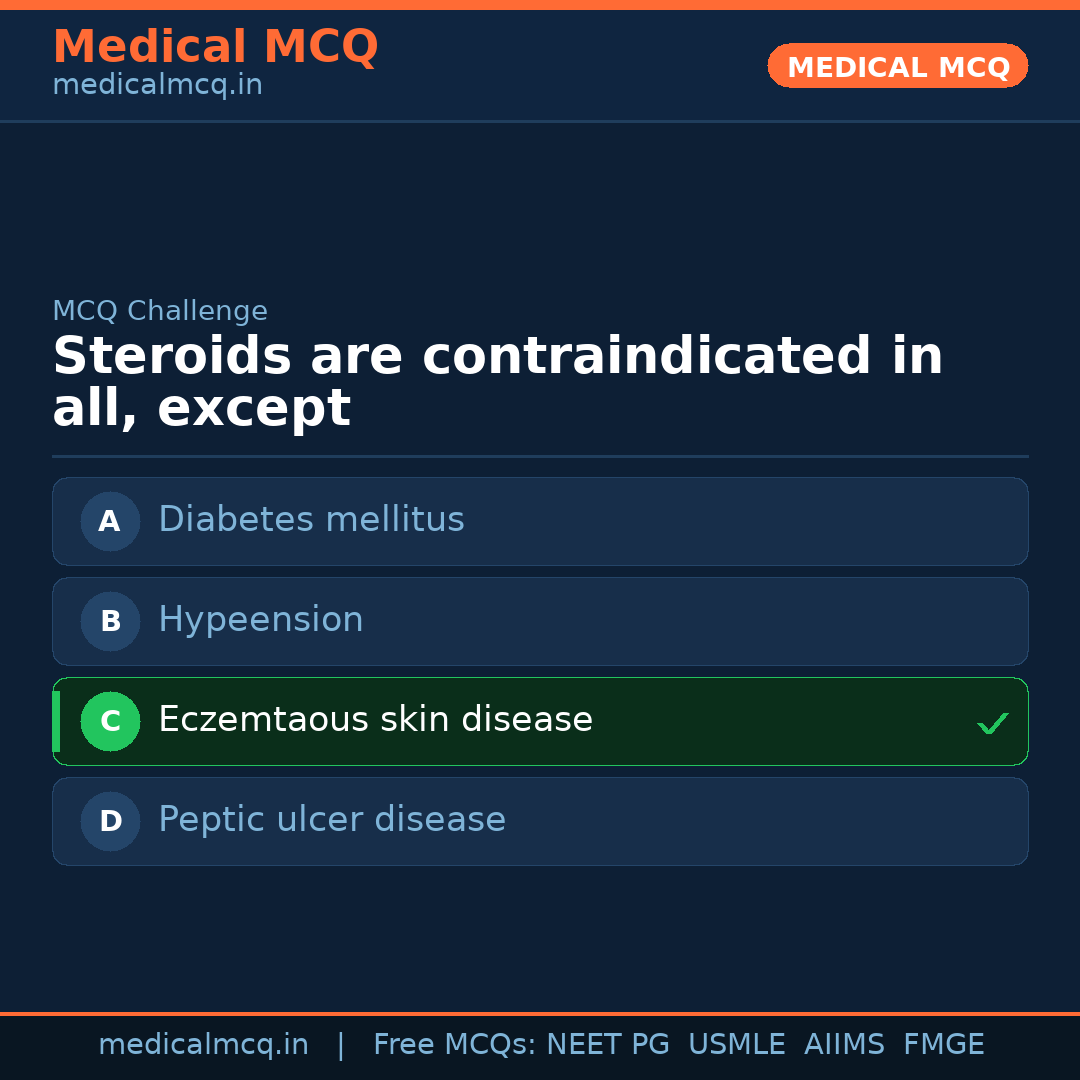 Medical MCQ
medicalmcq.in

MEDICAL MCQ

MCQ Challenge

Steroids are contraindicated in all, except

A Diabetes mellitus

B Hypeension

C Eczemtaous skin disease ✓

D Peptic ulcer disease

medicalmcq.in | Free MCQs: NEET PG USMLE AIIMS FMGE