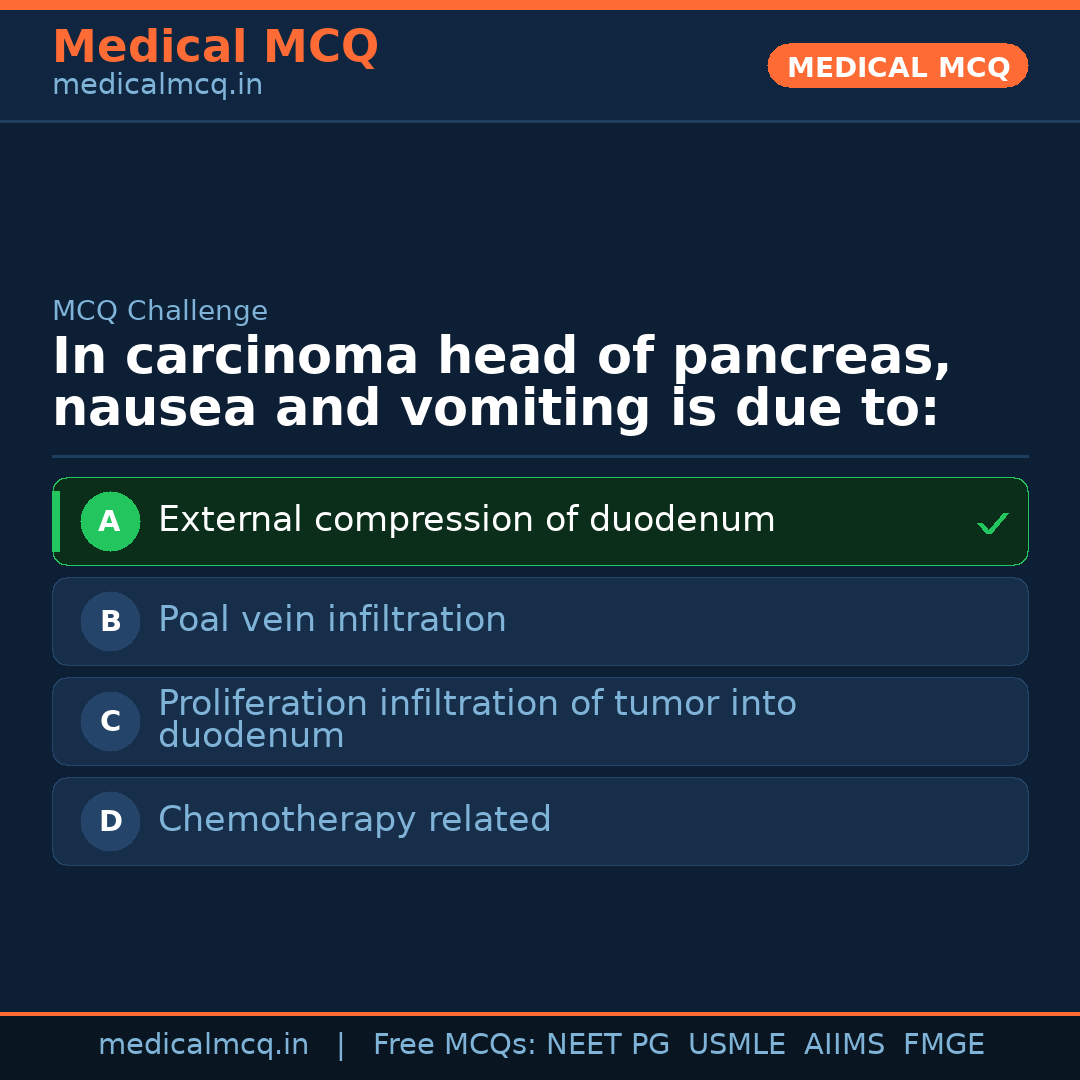 Medical MCQ
medicalmcq.in

MEDICAL MCQ

MCQ Challenge

In carcinoma head of pancreas, nausea and vomiting is due to:

A External compression of duodenum ✓

B Poal vein infiltration

C Proliferation infiltration of tumor into duodenum

D Chemotherapy related

medicalmcq.in | Free MCQs: NEET PG USMLE AIIMS FMGE