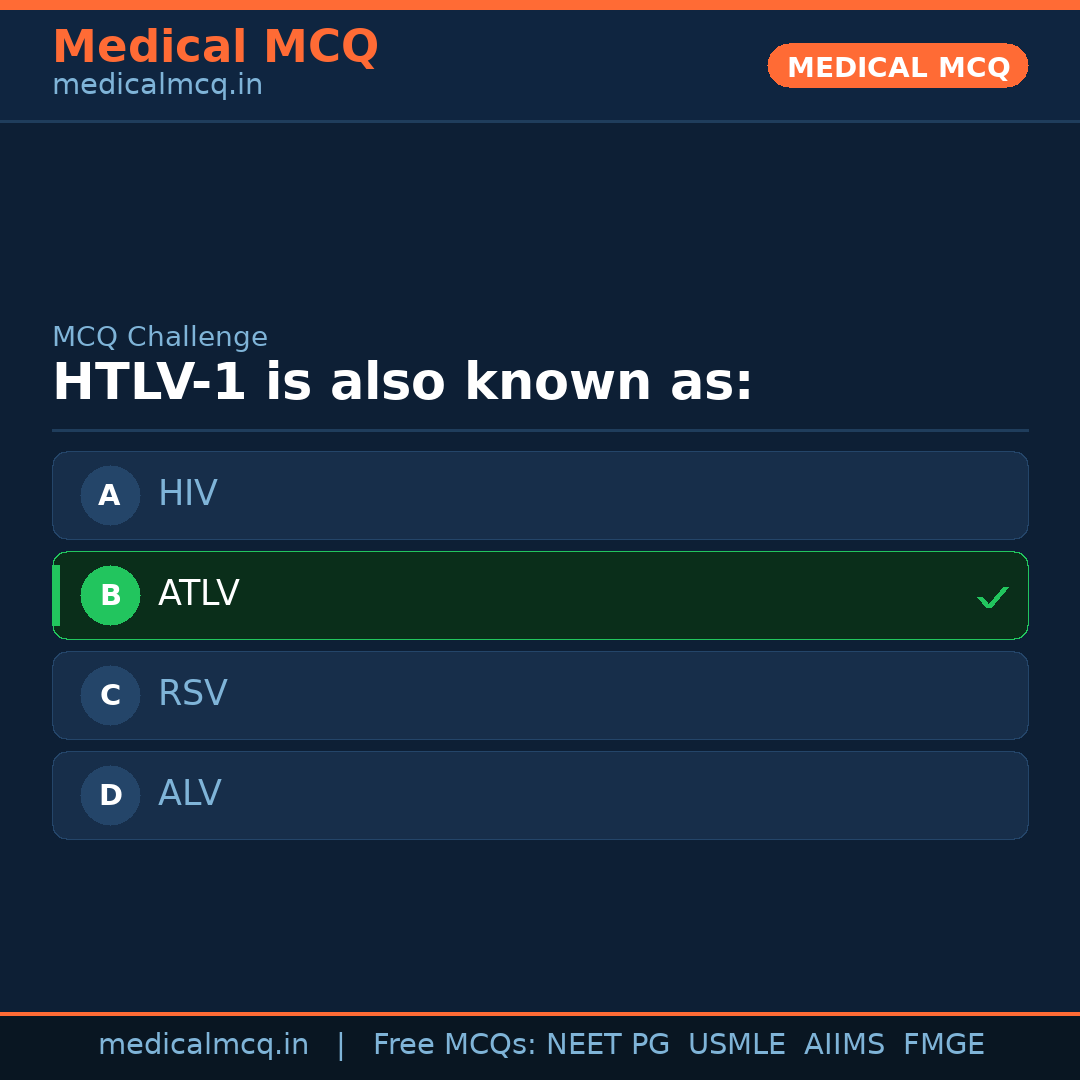 Medical MCQ
medicalmcq.in

MEDICAL MCQ

MCQ Challenge
HTLV-1 is also known as:

A HIV

B ATLV ✓

C RSV

D ALV

medicalmcq.in | Free MCQs: NEET PG USMLE AIIMS FMGE