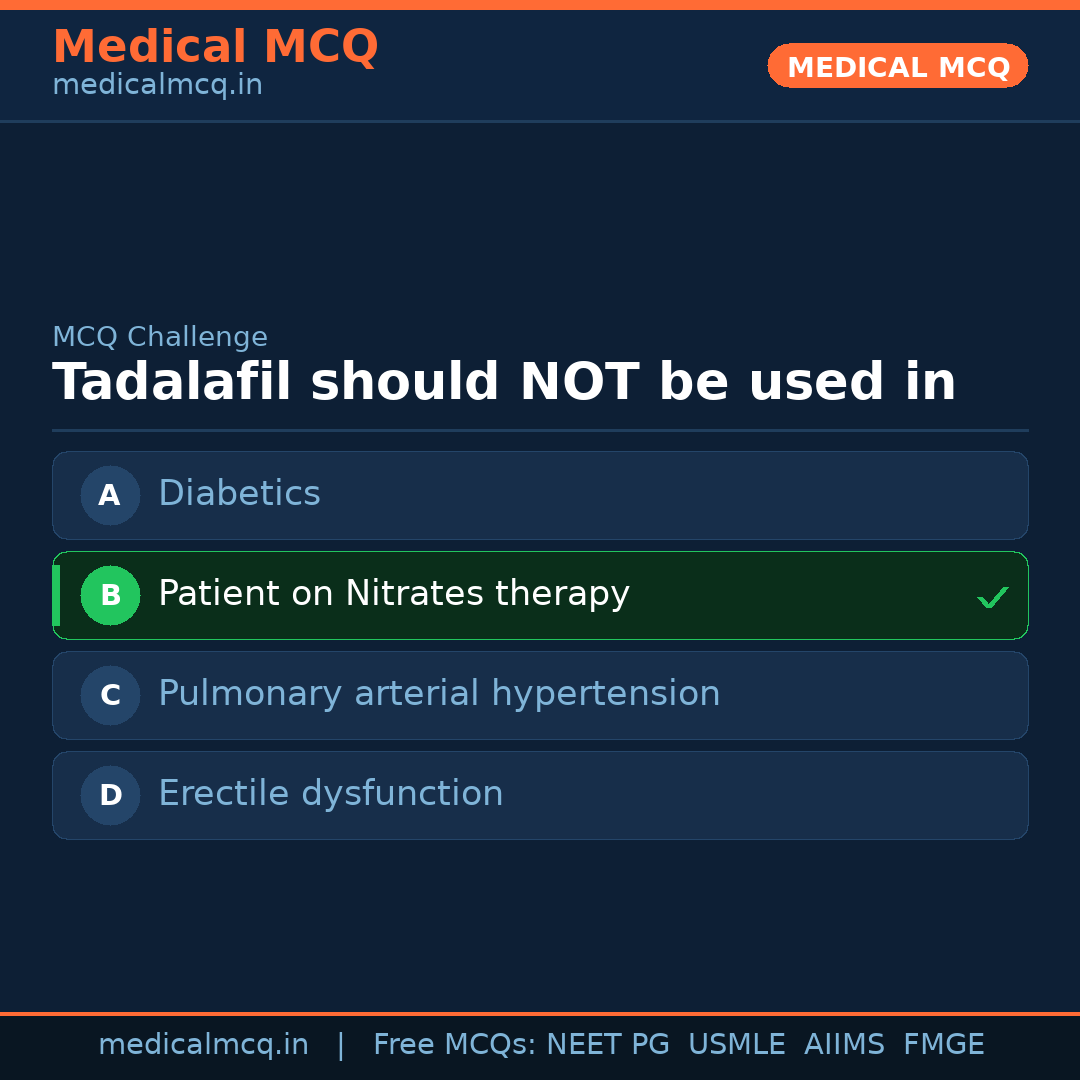 Medical MCQ
medicalmcq.in

MEDICAL MCQ

MCQ Challenge

Tadalafil should NOT be used in

A Diabetics

B Patient on Nitrates therapy ✓

C Pulmonary arterial hypertension

D Erectile dysfunction

medicalmcq.in | Free MCQs: NEET PG USMLE AIIMS FMGE