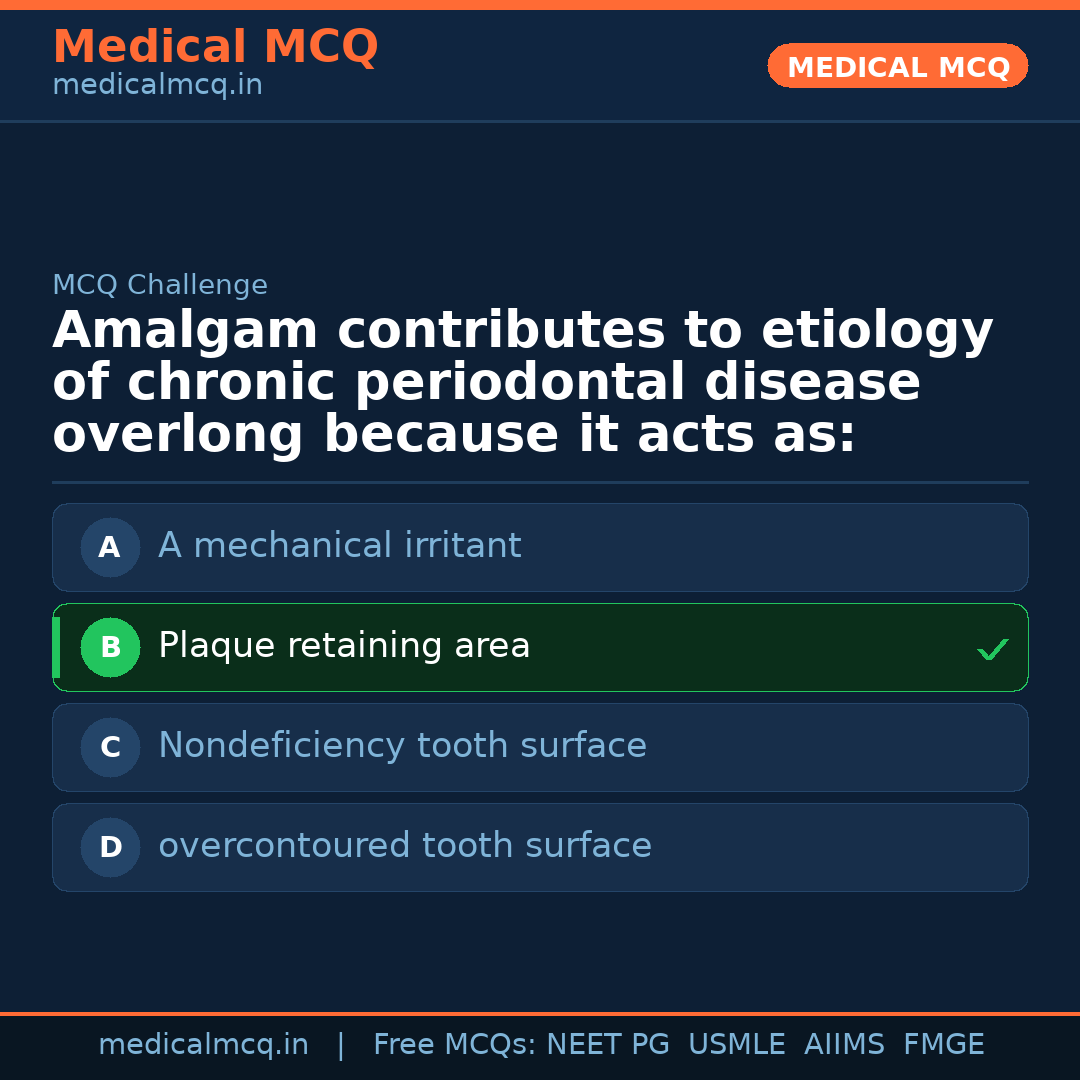 Medical MCQ
medicalmcq.in

MEDICAL MCQ

MCQ Challenge

Amalgam contributes to etiology of chronic periodontal disease overlong because it acts as:

A A mechanical irritant

B Plaque retaining area ✓

C Nondeficiency tooth surface

D overcontoured tooth surface

medicalmcq.in | Free MCQs: NEET PG USMLE AIIMS FMGE