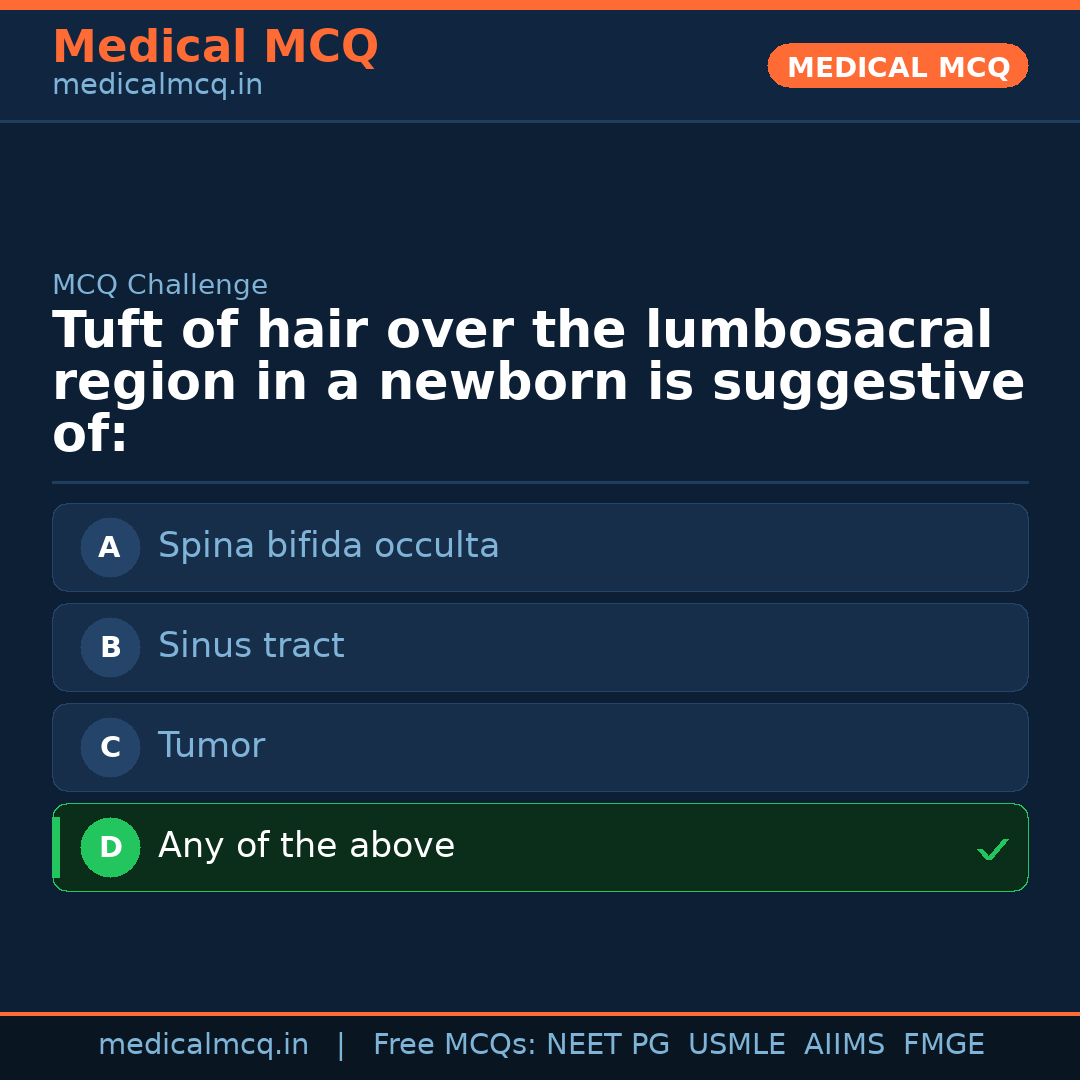 Medical MCQ
medicalmcq.in

MEDICAL MCQ

MCQ Challenge

Tuft of hair over the lumbosacral region in a newborn is suggestive of:

A Spina bifida occulta

B Sinus tract

C Tumor

D Any of the above ✓

medicalmcq.in | Free MCQs: NEET PG USMLE AIIMS FMGE