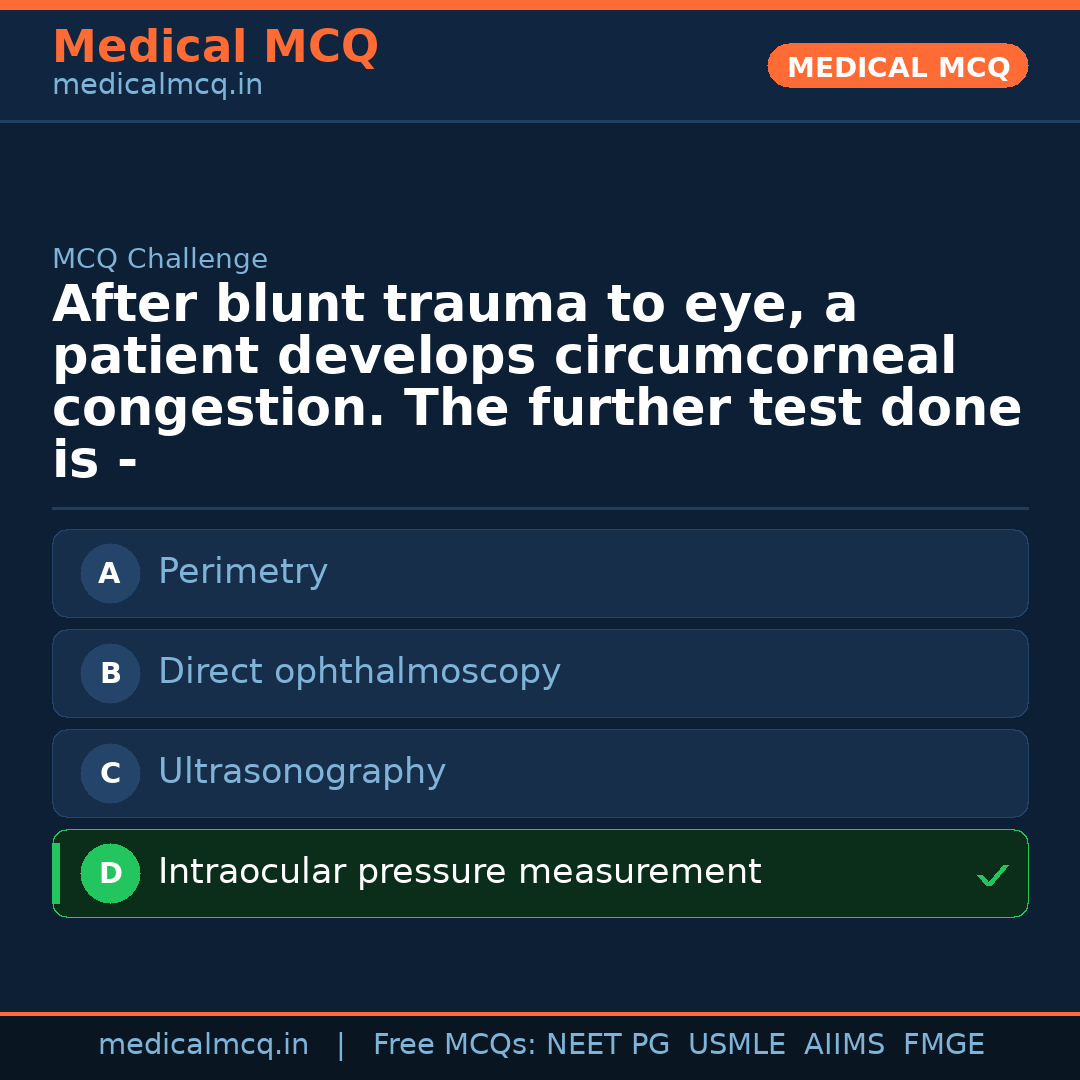 Medical MCQ
medicalmcq.in

MEDICAL MCQ

MCQ Challenge

After blunt trauma to eye, a patient develops circumcorneal congestion. The further test done is -

A Perimetry

B Direct ophthalmoscopy

C Ultrasonography

D Intraocular pressure measurement ✓

medicalmcq.in | Free MCQs: NEET PG USMLE AIIMS FMGE