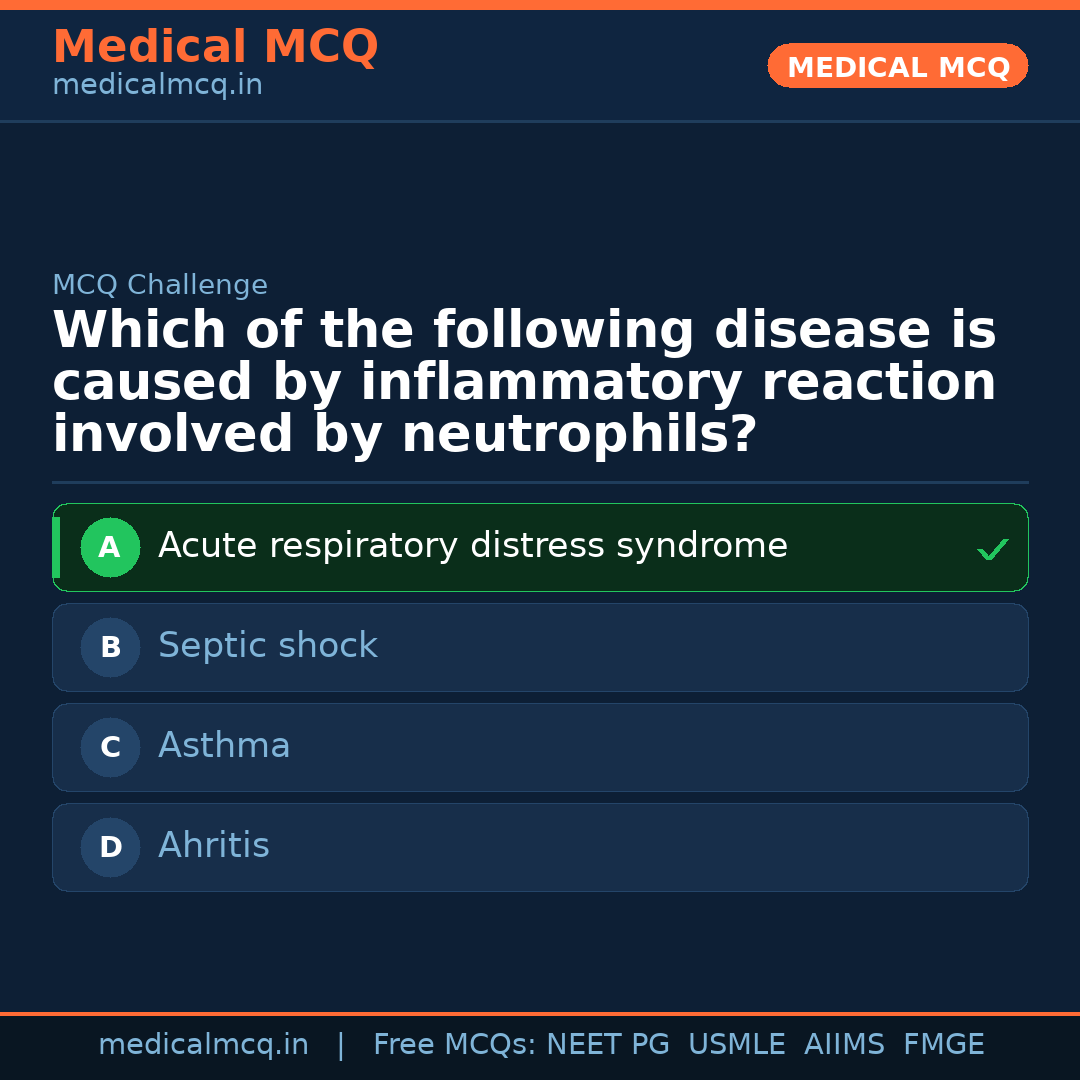 Medical MCQ
medicalmcq.in

MEDICAL MCQ

MCQ Challenge

Which of the following disease is caused by inflammatory reaction involved by neutrophils?

A Acute respiratory distress syndrome ✓

B Septic shock

C Asthma

D Ahritis

medicalmcq.in | Free MCQs: NEET PG USMLE AIIMS FMGE