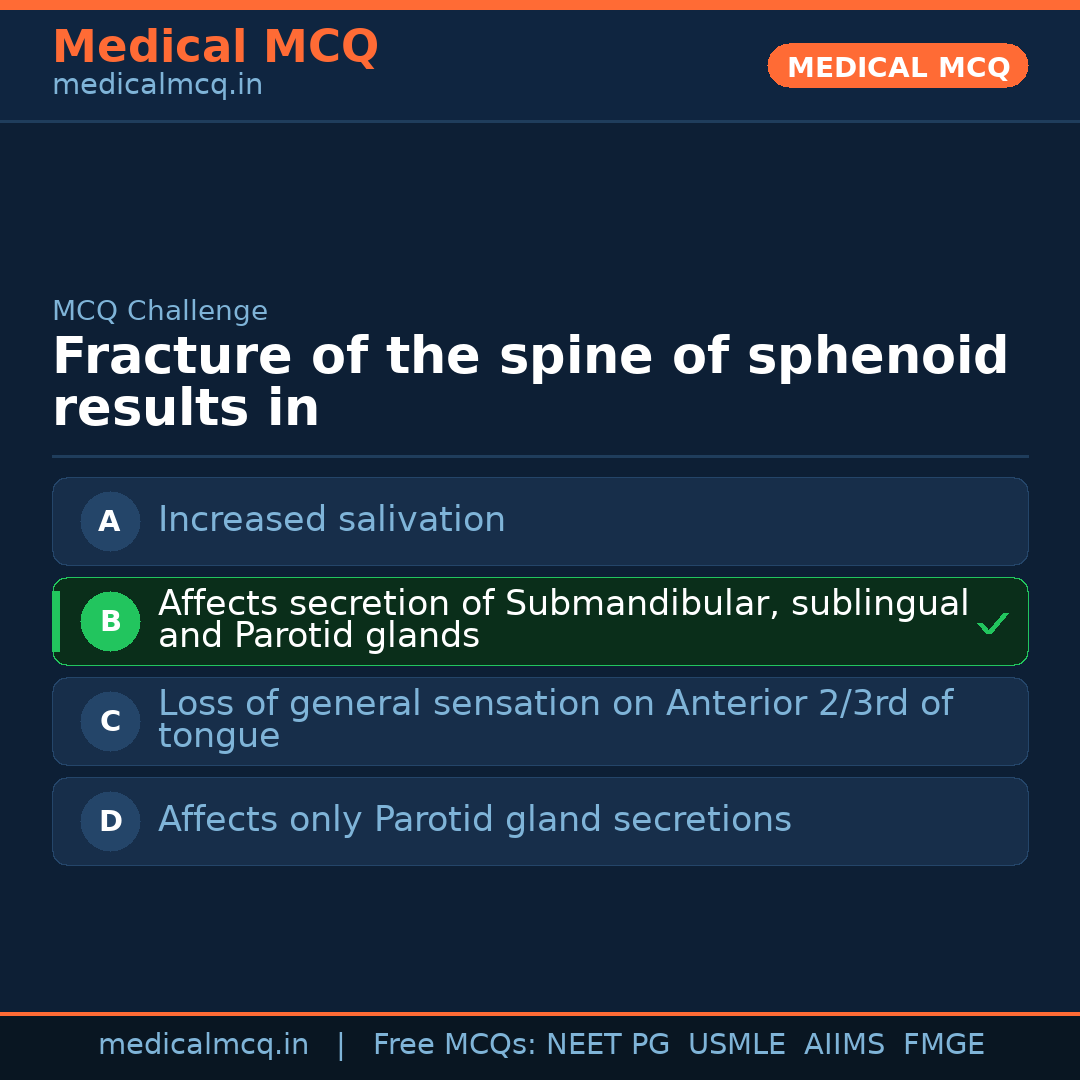 Medical MCQ
medicalmcq.in

MEDICAL MCQ

MCQ Challenge

Fracture of the spine of sphenoid results in

A Increased salivation

B Affects secretion of Submandibular, sublingual and Parotid glands ✓

C Loss of general sensation on Anterior 2/3rd of tongue

D Affects only Parotid gland secretions

medicalmcq.in | Free MCQs: NEET PG USMLE AIIMS FMGE