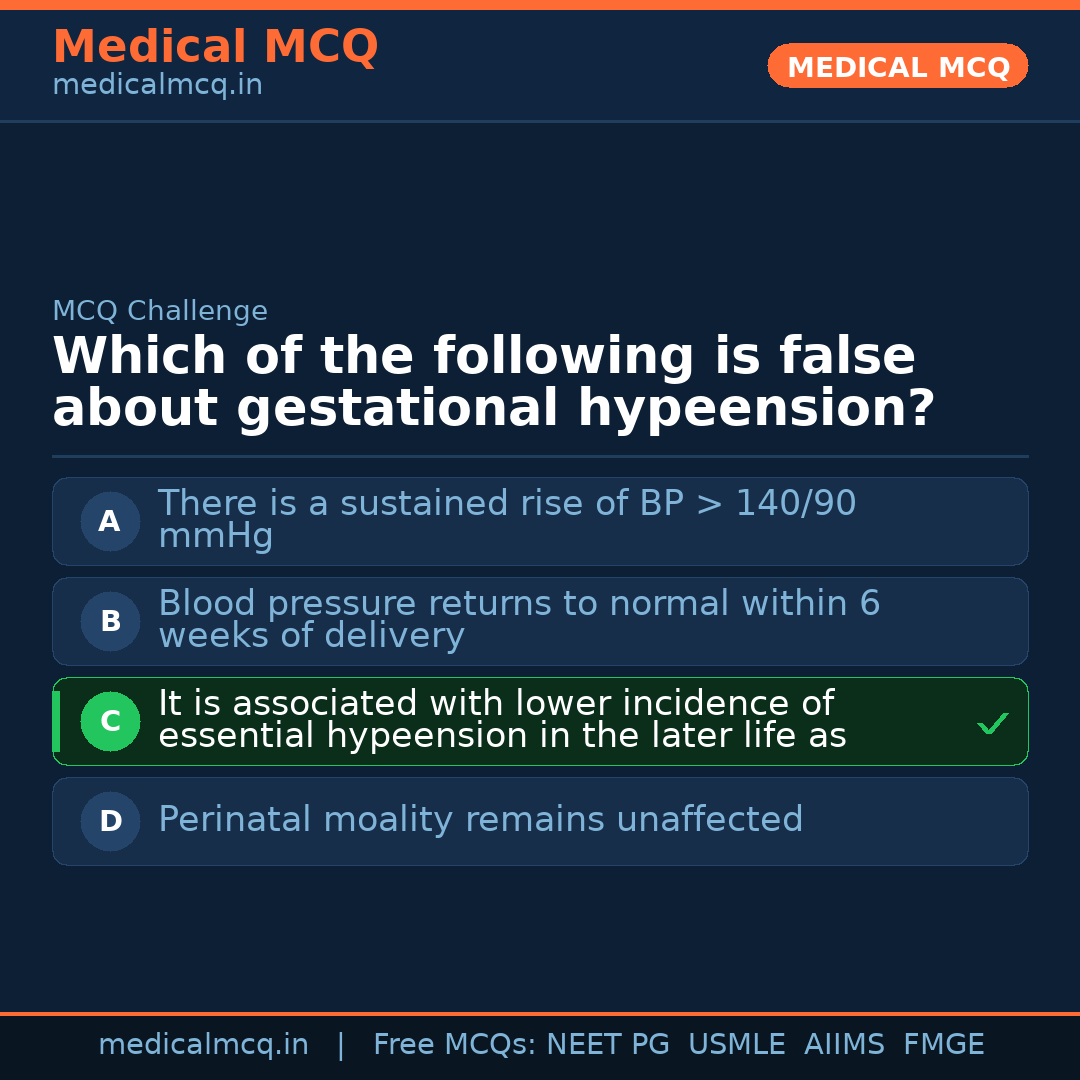 Medical MCQ
medicalmcq.in

MEDICAL MCQ

MCQ Challenge

Which of the following is false about gestational hypeension?

A There is a sustained rise of BP > 140/90 mmHg

B Blood pressure returns to normal within 6 weeks of delivery

C It is associated with lower incidence of essential hypeension in the later life as

D Perinatal moality remains unaffected

medicalmcq.in | Free MCQs: NEET PG USMLE AIIMS FMGE