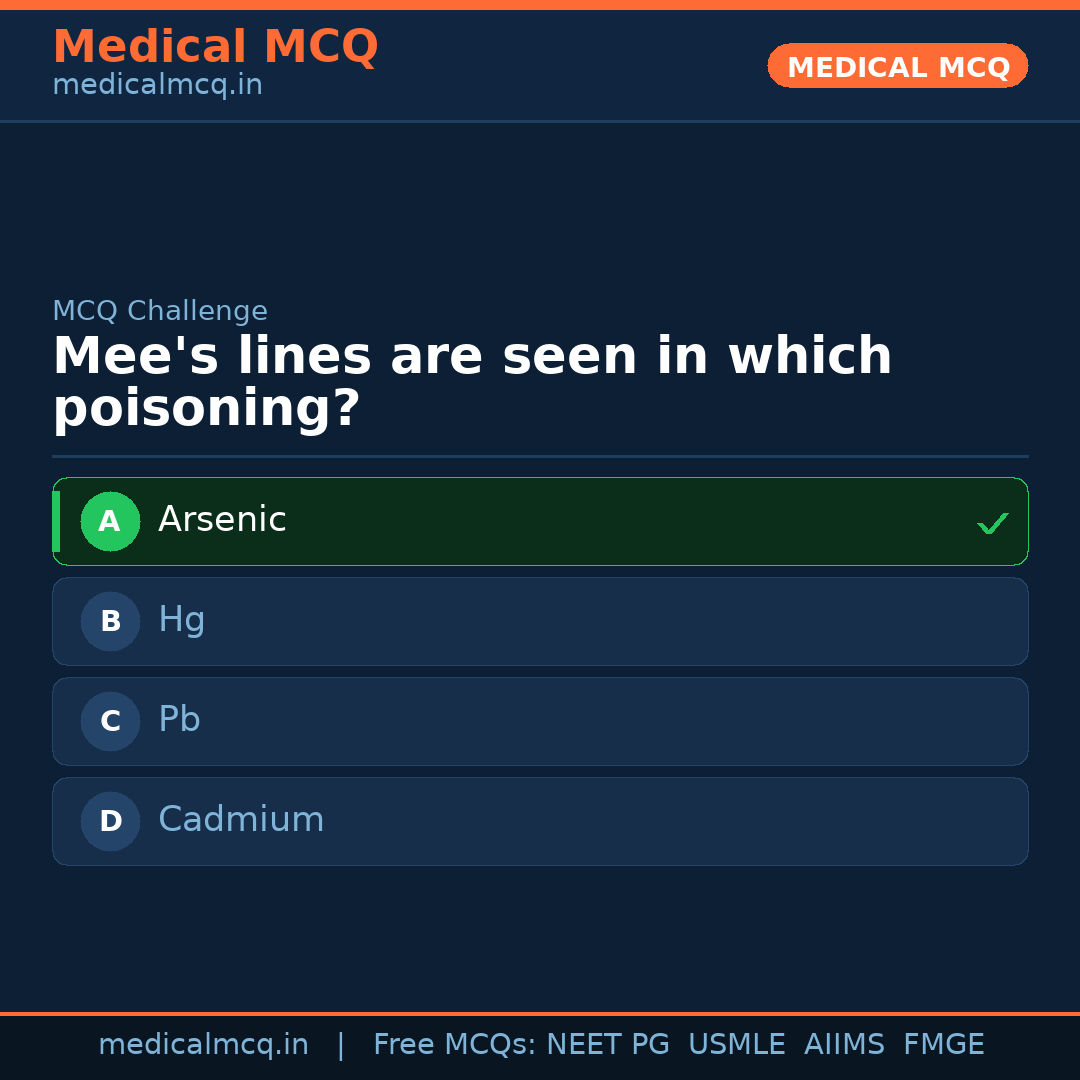 Medical MCQ
medicalmcq.in

MEDICAL MCQ

MCQ Challenge

Mee's lines are seen in which poisoning?

A Arsenic ✓

B Hg

C Pb

D Cadmium

medicalmcq.in | Free MCQs: NEET PG USMLE AIIMS FMGE