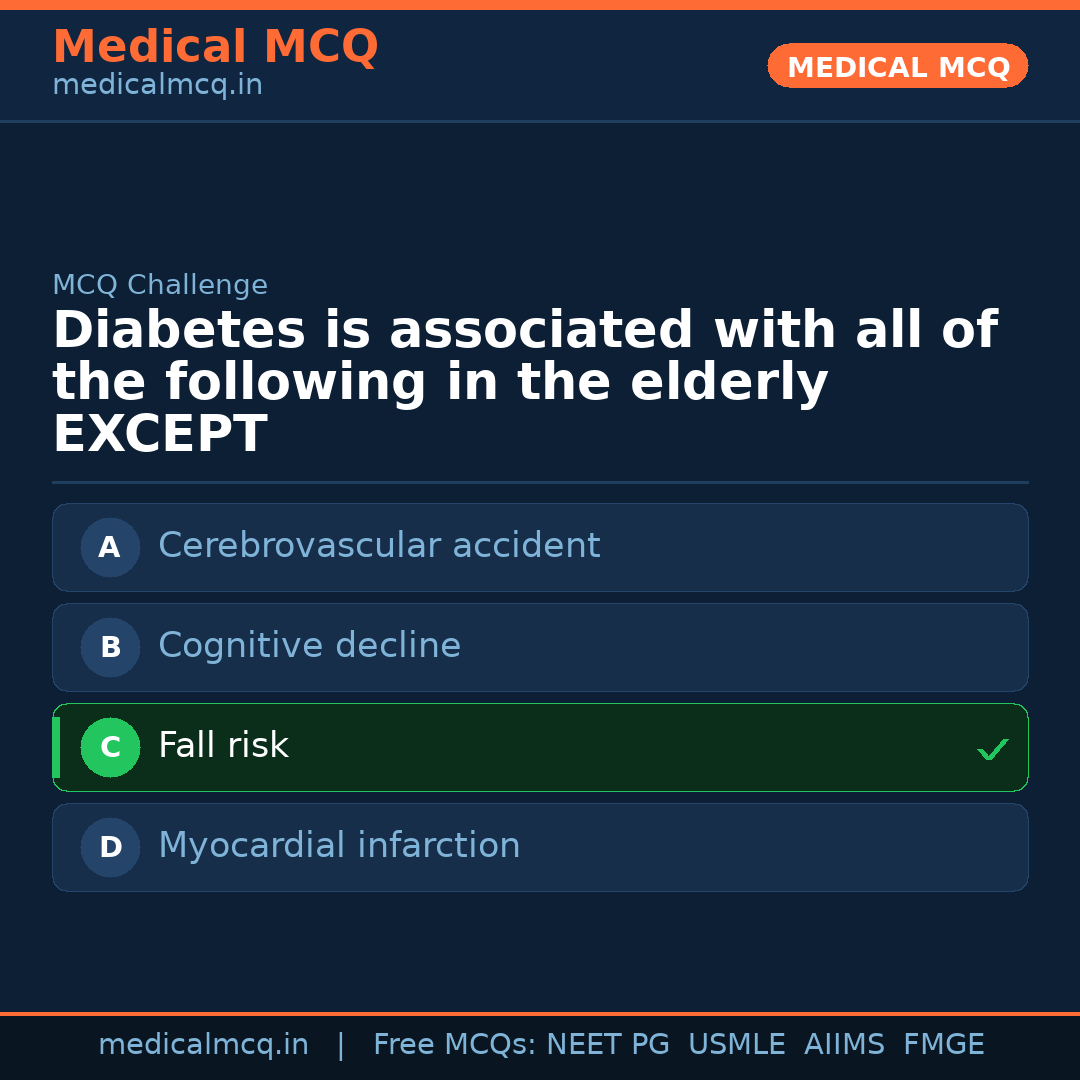 Medical MCQ
medicalmcq.in

MEDICAL MCQ

MCQ Challenge

Diabetes is associated with all of the following in the elderly EXCEPT

A Cerebrovascular accident

B Cognitive decline

C Fall risk ✓

D Myocardial infarction

medicalmcq.in | Free MCQs: NEET PG USMLE AIIMS FMGE