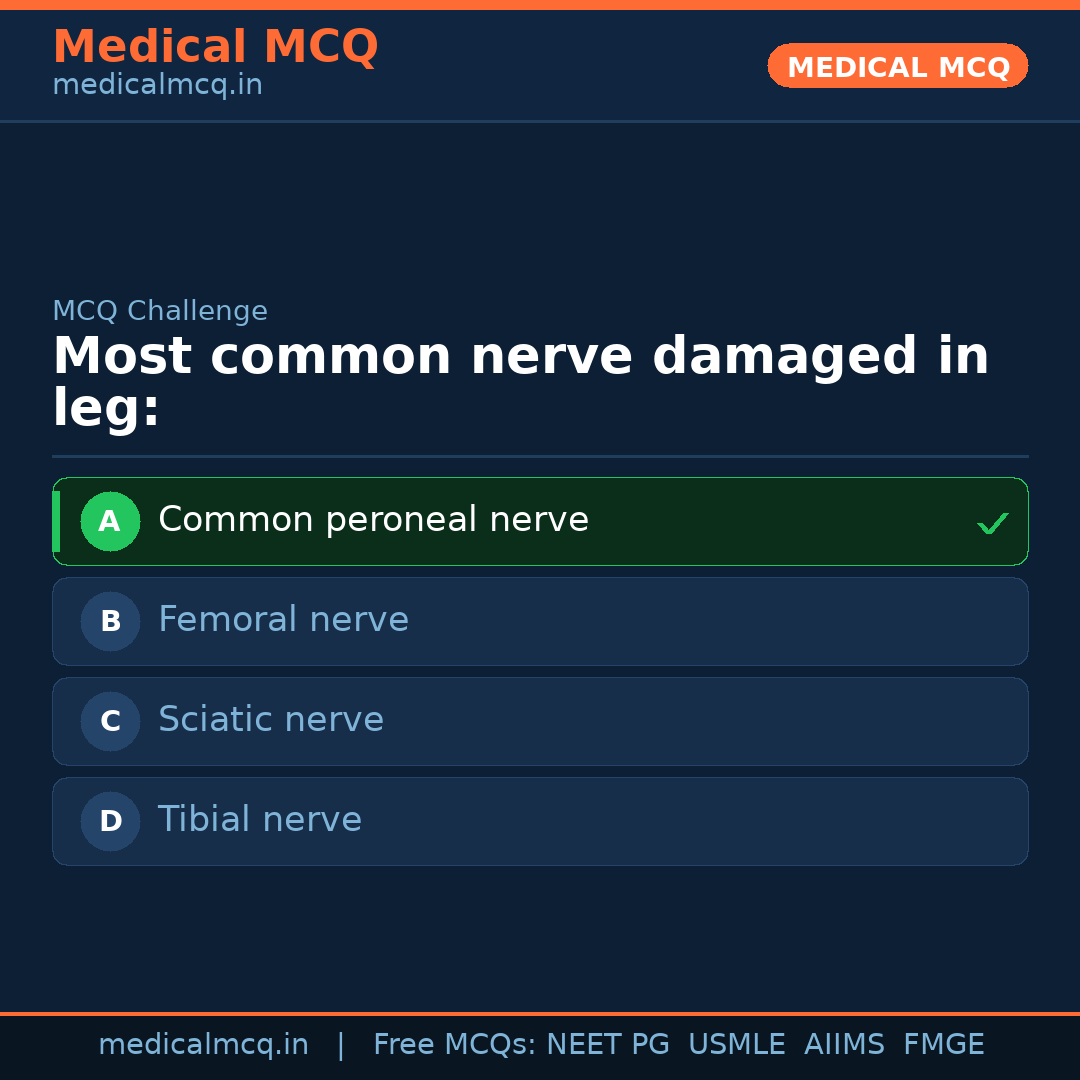 Medical MCQ
medicalmcq.in

MEDICAL MCQ

MCQ Challenge

Most common nerve damaged in leg:

A Common peroneal nerve ✓

B Femoral nerve

C Sciatic nerve

D Tibial nerve

medicalmcq.in | Free MCQs: NEET PG USMLE AIIMS FMGE