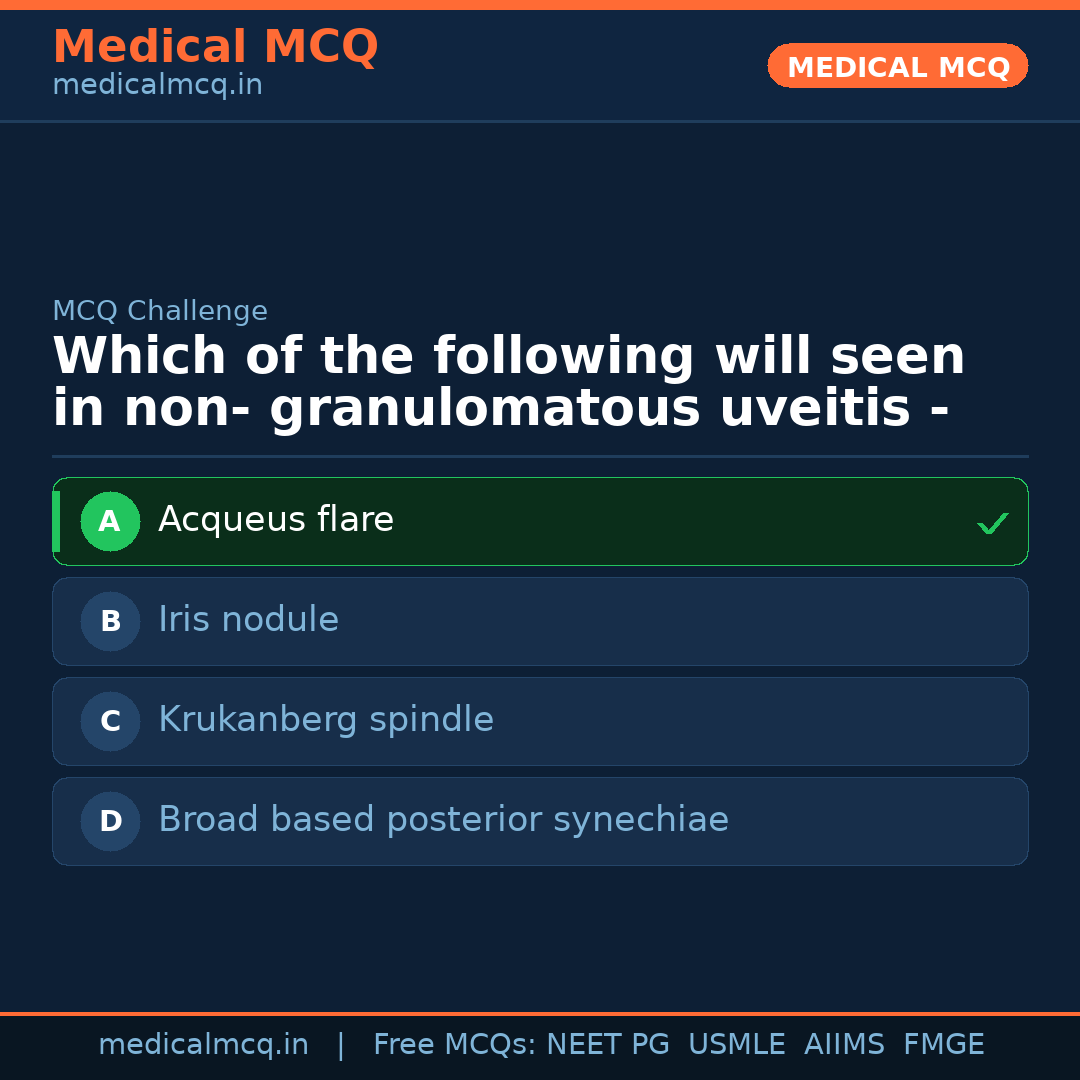 Medical MCQ
medicalmcq.in

MEDICAL MCQ

MCQ Challenge
Which of the following will seen in non- granulomatous uveitis -

A Acqueus flare ✓
B Iris nodule
C Krukanberg spindle
D Broad based posterior synechiae

medicalmcq.in | Free MCQs: NEET PG USMLE AIIMS FMGE