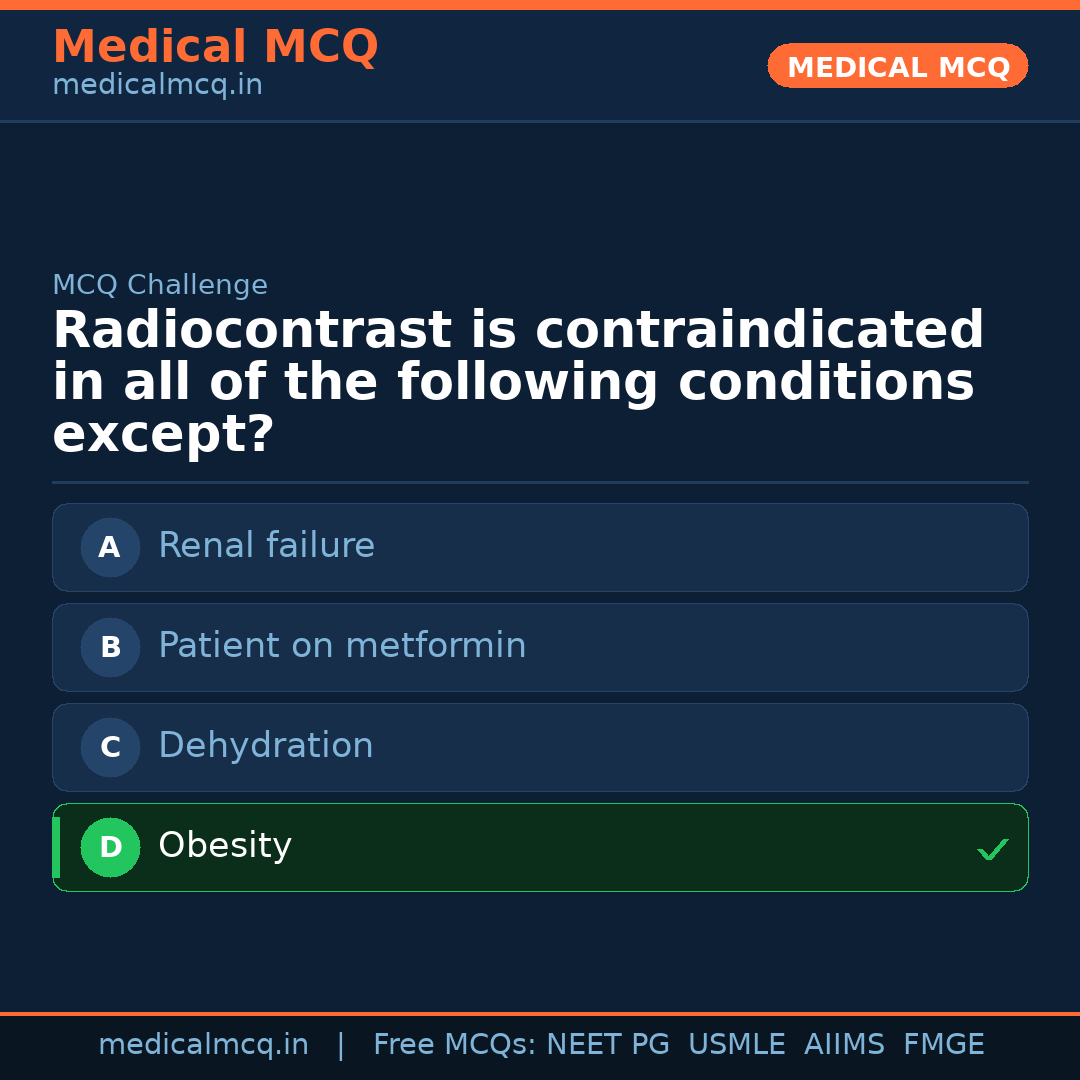 Medical MCQ
medicalmcq.in

MEDICAL MCQ

MCQ Challenge

Radiocontrast is contraindicated in all of the following conditions except?

A Renal failure

B Patient on metformin

C Dehydration

D Obesity ✓

medicalmcq.in | Free MCQs: NEET PG USMLE AIIMS FMGE