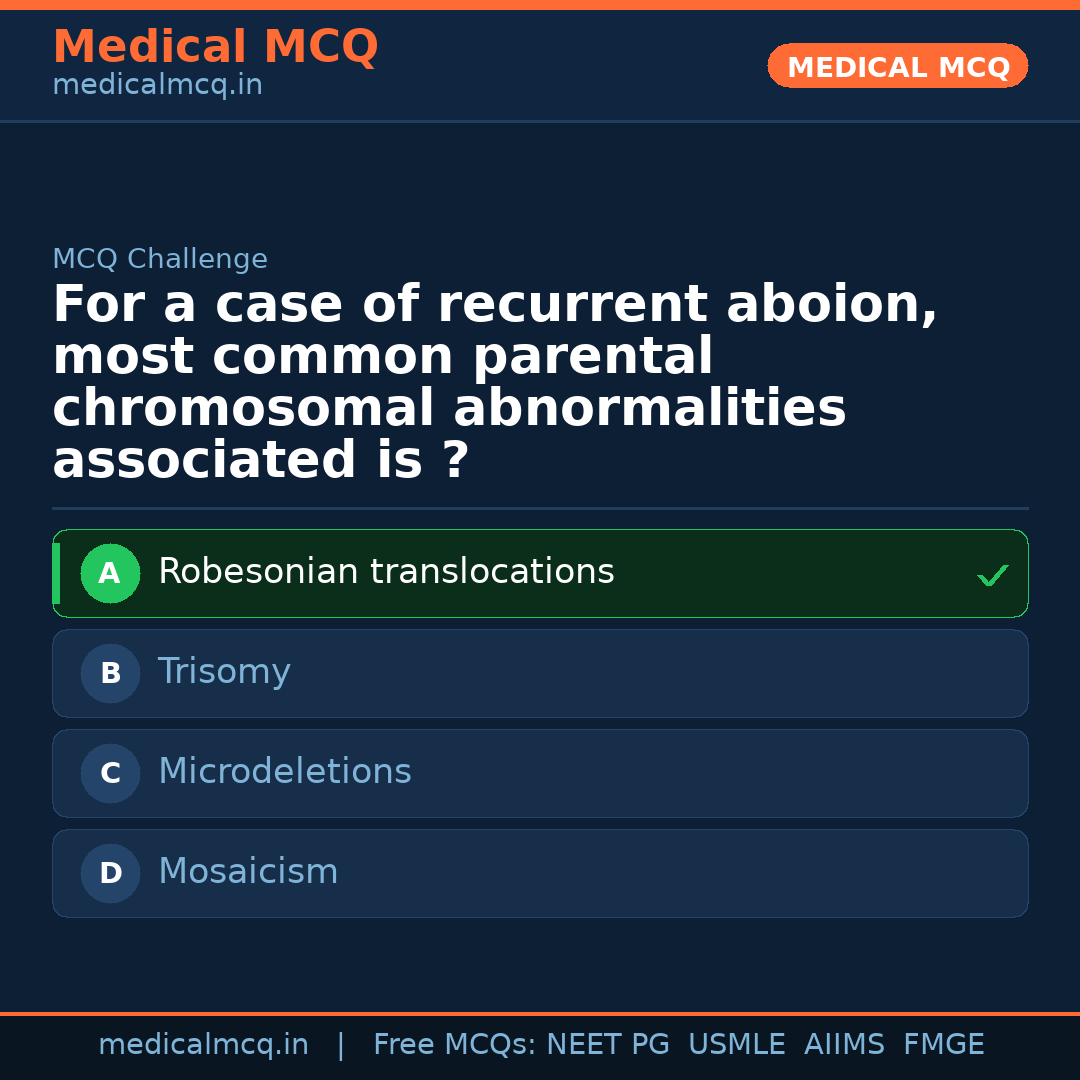 Medical MCQ
medicalmcq.in

MEDICAL MCQ

MCQ Challenge

For a case of recurrent aboion, most common parental chromosomal abnormalities associated is ?

A Robesonian translocations ✓

B Trisomy

C Microdeletions

D Mosaicism

medicalmcq.in | Free MCQs: NEET PG USMLE AIIMS FMGE