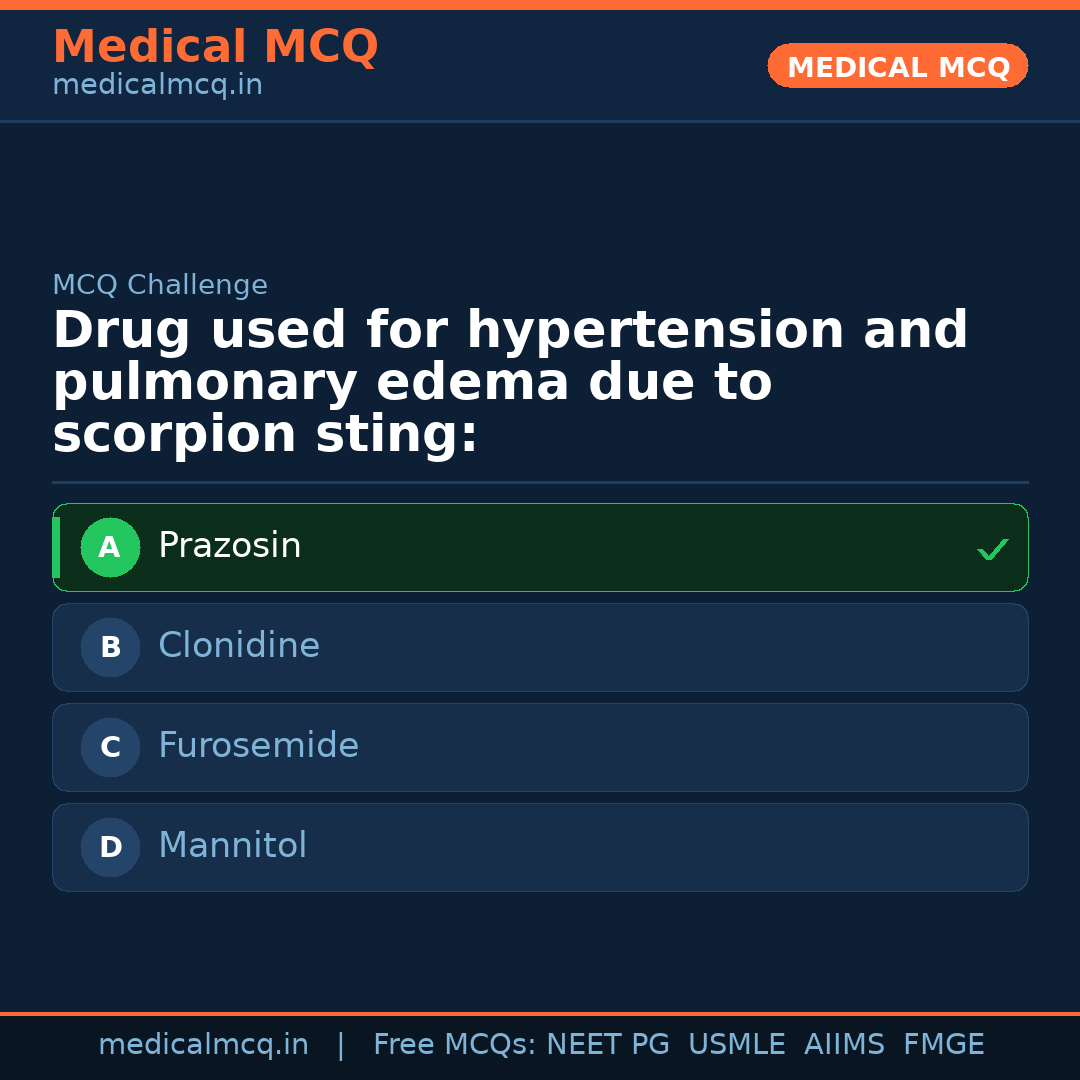 Medical MCQ
medicalmcq.in

MEDICAL MCQ

MCQ Challenge

Drug used for hypertension and pulmonary edema due to scorpion sting:

A Prazosin ✓

B Clonidine

C Furosemide

D Mannitol

medicalmcq.in | Free MCQs: NEET PG USMLE AIIMS FMGE