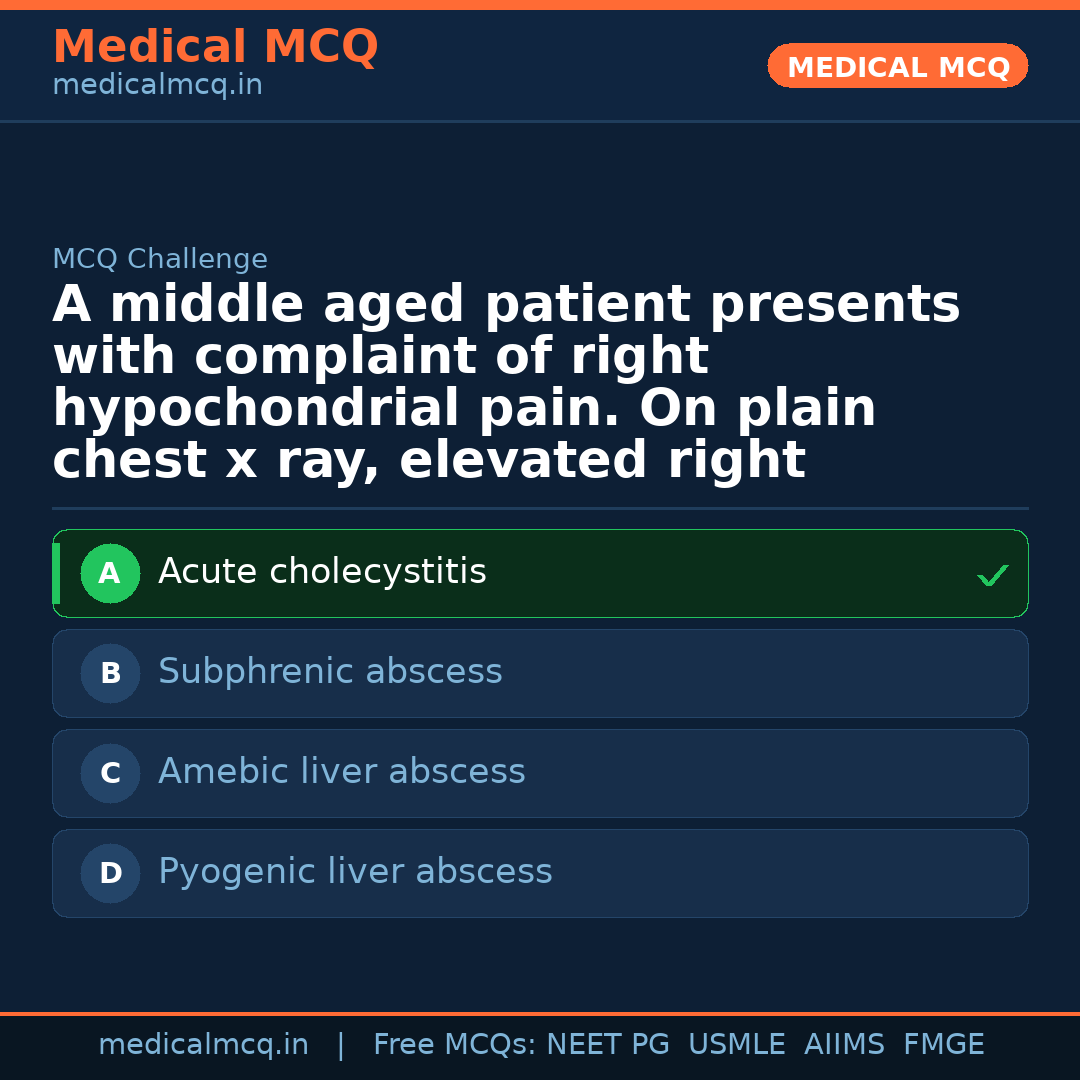 Medical MCQ
medicalmcq.in

MEDICAL MCQ

MCQ Challenge

A middle aged patient presents with complaint of right hypochondrial pain. On plain chest x ray, elevated right

A Acute cholecystitis ✓

B Subphrenic abscess

C Amebic liver abscess

D Pyogenic liver abscess

medicalmcq.in | Free MCQs: NEET PG USMLE AIIMS FMGE