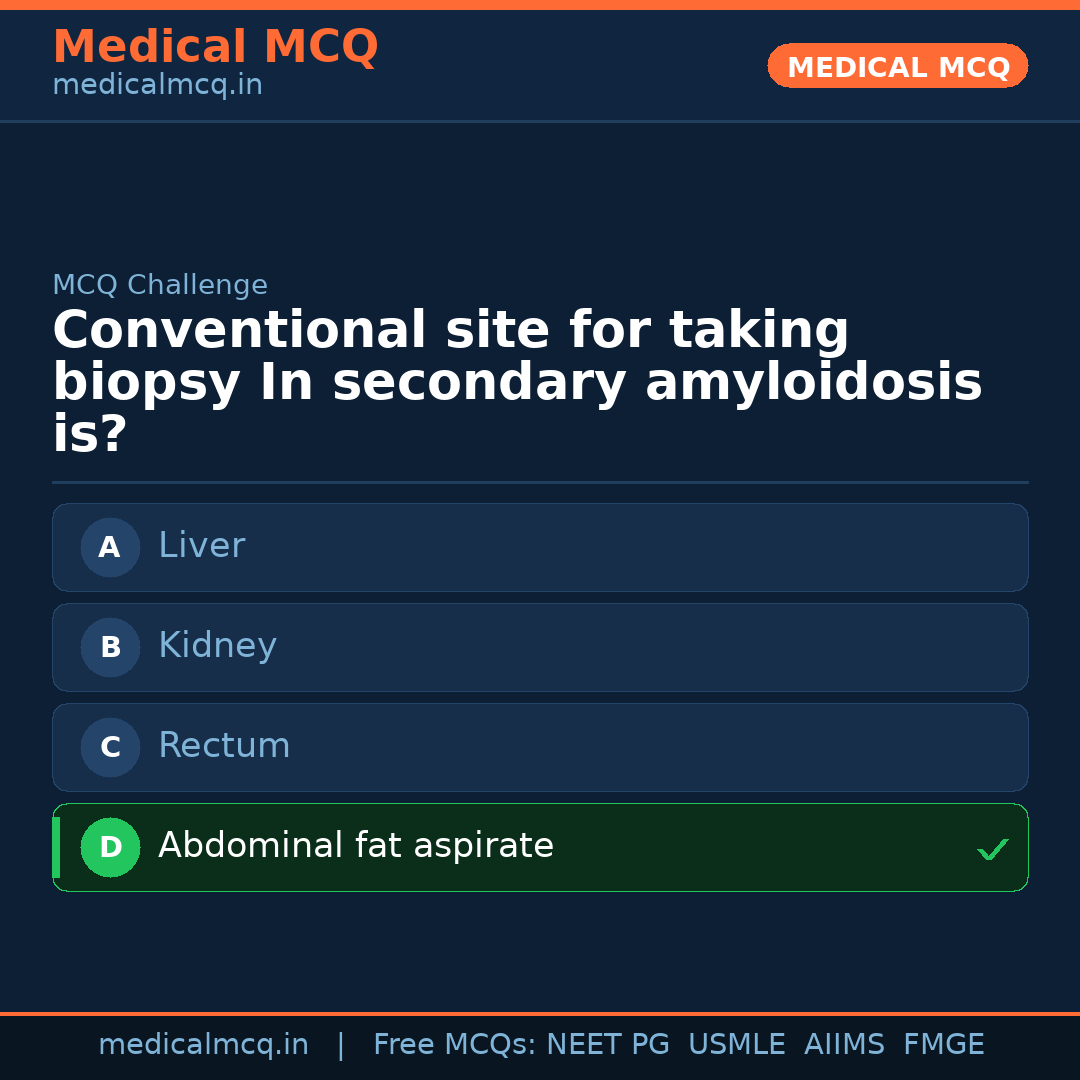 Medical MCQ
medicalmcq.in

MEDICAL MCQ

MCQ Challenge

Conventional site for taking biopsy In secondary amyloidosis is?

A Liver

B Kidney

C Rectum

D Abdominal fat aspirate ✓

medicalmcq.in | Free MCQs: NEET PG USMLE AIIMS FMGE