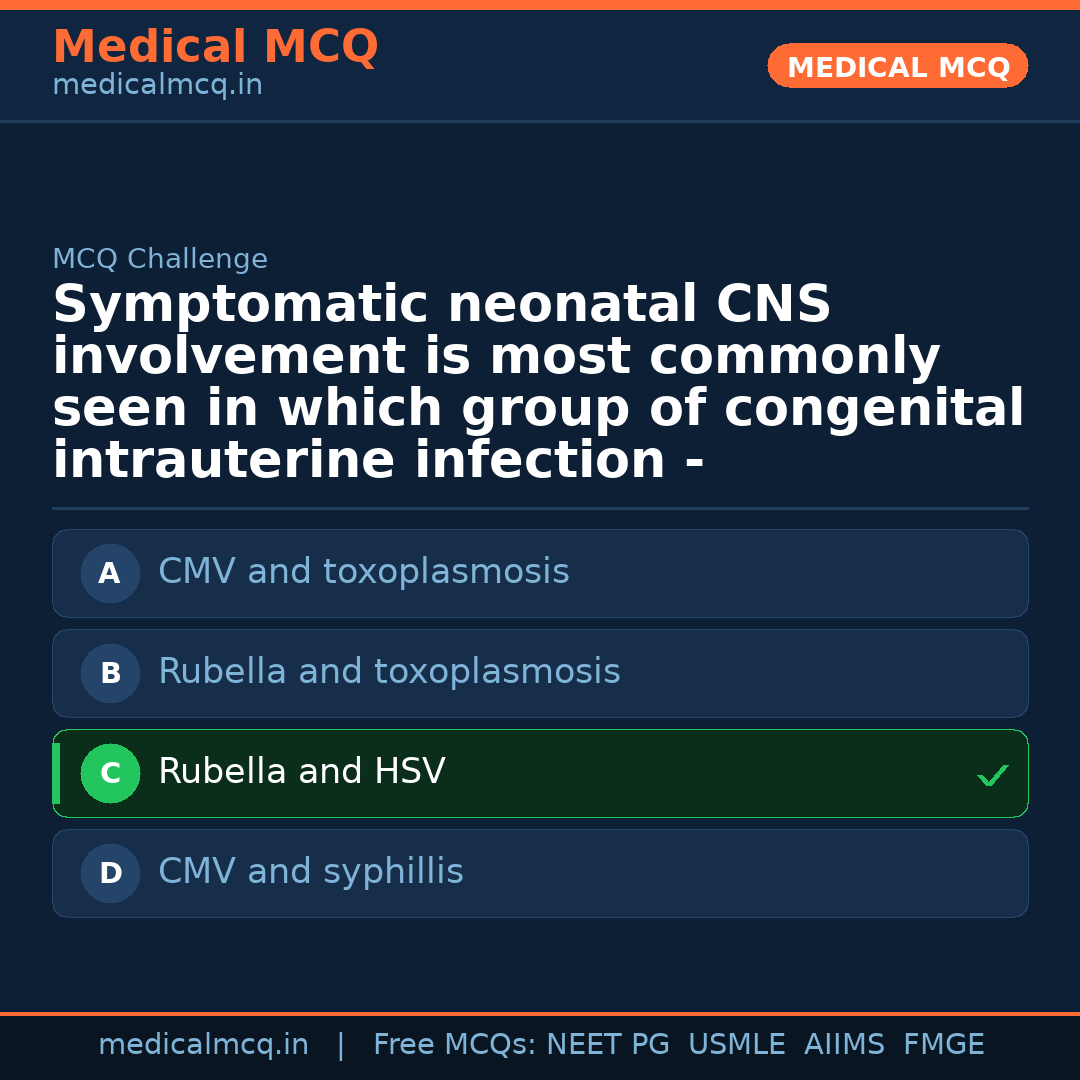 Medical MCQ
medicalmcq.in

MEDICAL MCQ

MCQ Challenge

Symptomatic neonatal CNS involvement is most commonly seen in which group of congenital intrauterine infection -

A CMV and toxoplasmosis

B Rubella and toxoplasmosis

C Rubella and HSV ✓

D CMV and syphillis

medicalmcq.in | Free MCQs: NEET PG USMLE AIIMS FMGE