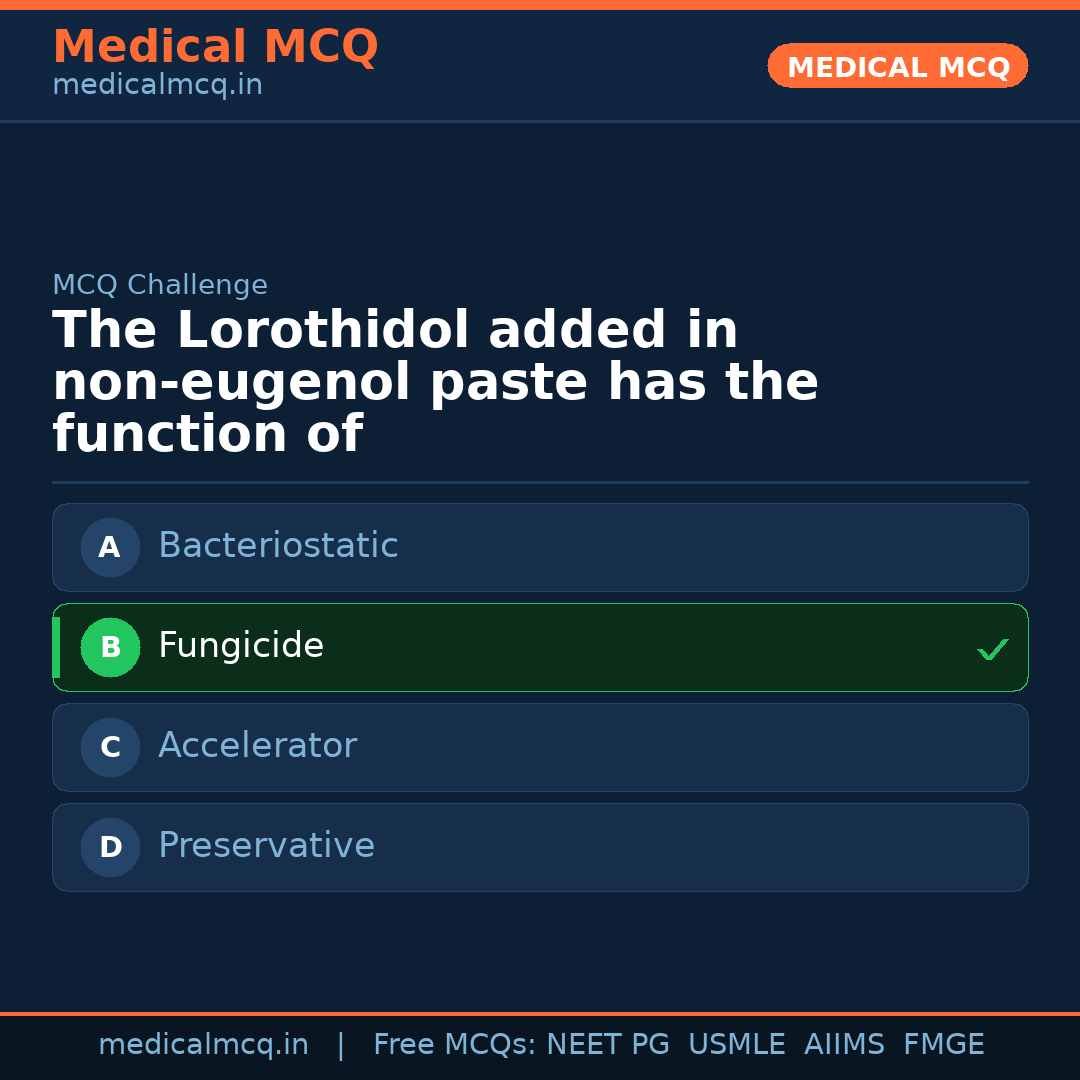 Medical MCQ
medicalmcq.in

MEDICAL MCQ

MCQ Challenge

The Lorothidol added in non-eugenol paste has the function of

A Bacteriostatic

B Fungicide ✓

C Accelerator

D Preservative

medicalmcq.in | Free MCQs: NEET PG USMLE AIIMS FMGE