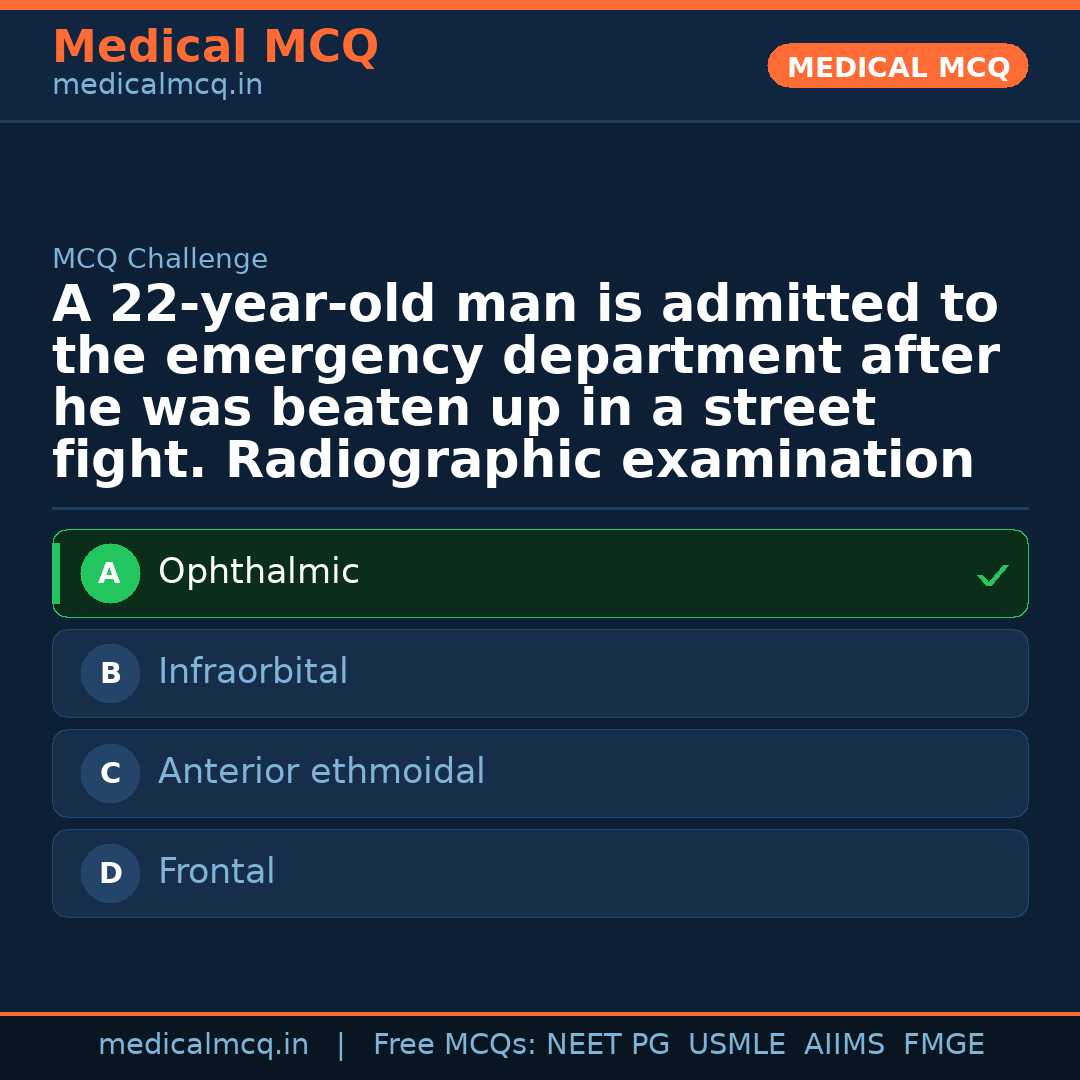 Medical MCQ
medicalmcq.in

MEDICAL MCQ

MCQ Challenge

A 22-year-old man is admitted to the emergency department after he was beaten up in a street fight. Radiographic examination

A Ophthalmic ✓

B Infraorbital

C Anterior ethmoidal

D Frontal

medicalmcq.in | Free MCQs: NEET PG USMLE AIIMS FMGE