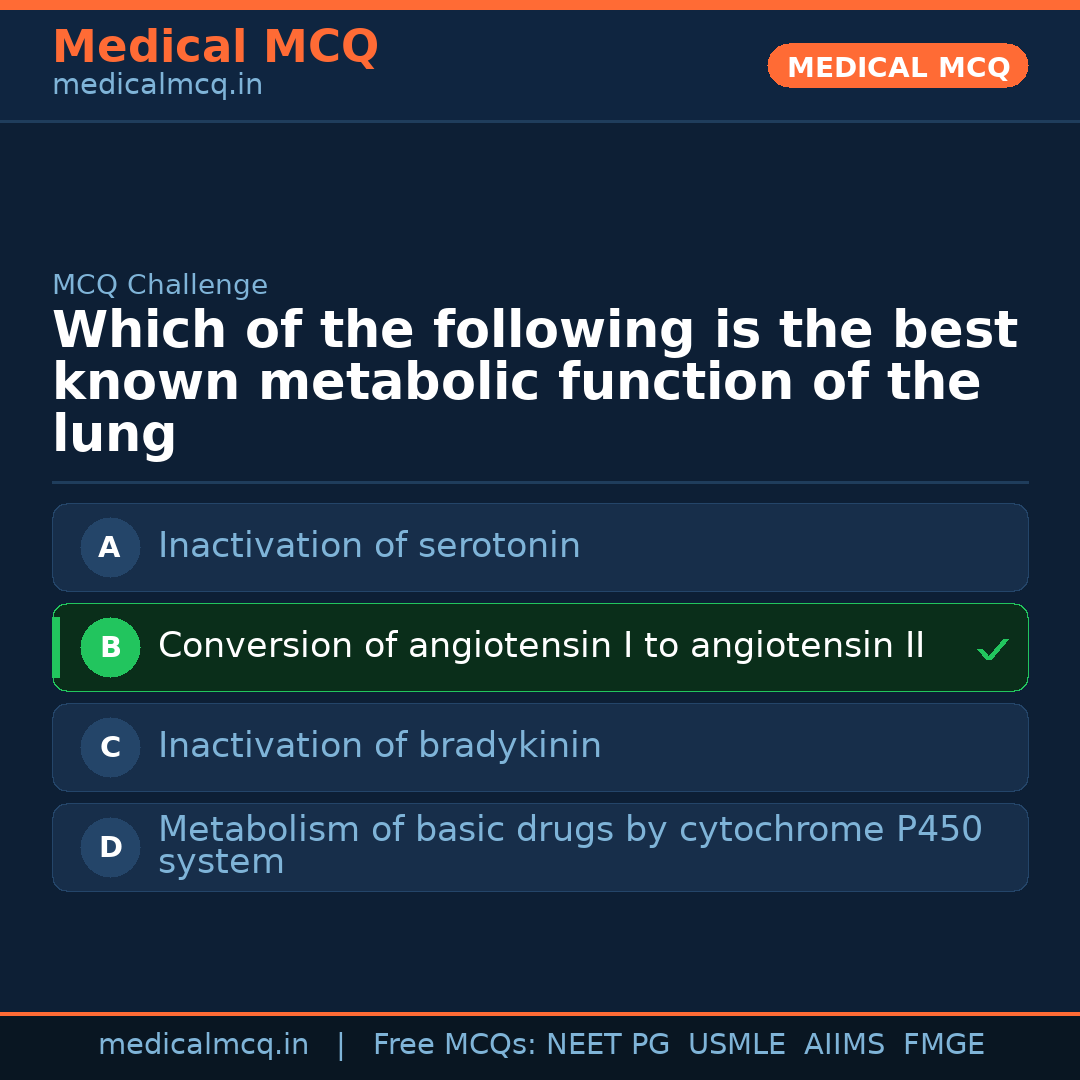 Medical MCQ
medicalmcq.in

MEDICAL MCQ

MCQ Challenge

Which of the following is the best known metabolic function of the lung

A Inactivation of serotonin

B Conversion of angiotensin I to angiotensin II ✓

C Inactivation of bradykinin

D Metabolism of basic drugs by cytochrome P450 system

medicalmcq.in | Free MCQs: NEET PG USMLE AIIMS FMGE