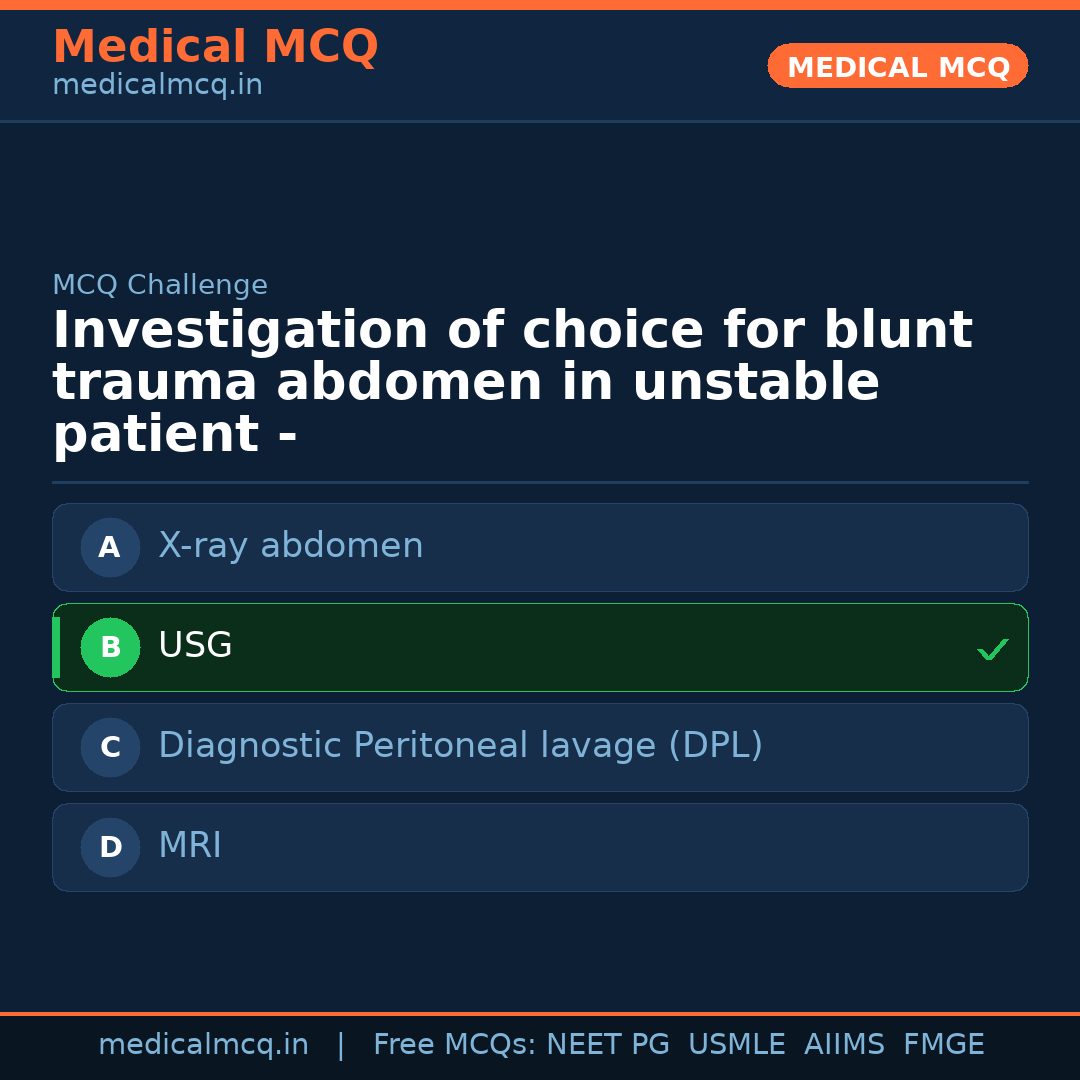 Medical MCQ
medicalmcq.in

MEDICAL MCQ

MCQ Challenge

Investigation of choice for blunt trauma abdomen in unstable patient -

A X-ray abdomen

B USG ✓

C Diagnostic Peritoneal lavage (DPL)

D MRI

medicalmcq.in | Free MCQs: NEET PG USMLE AIIMS FMGE