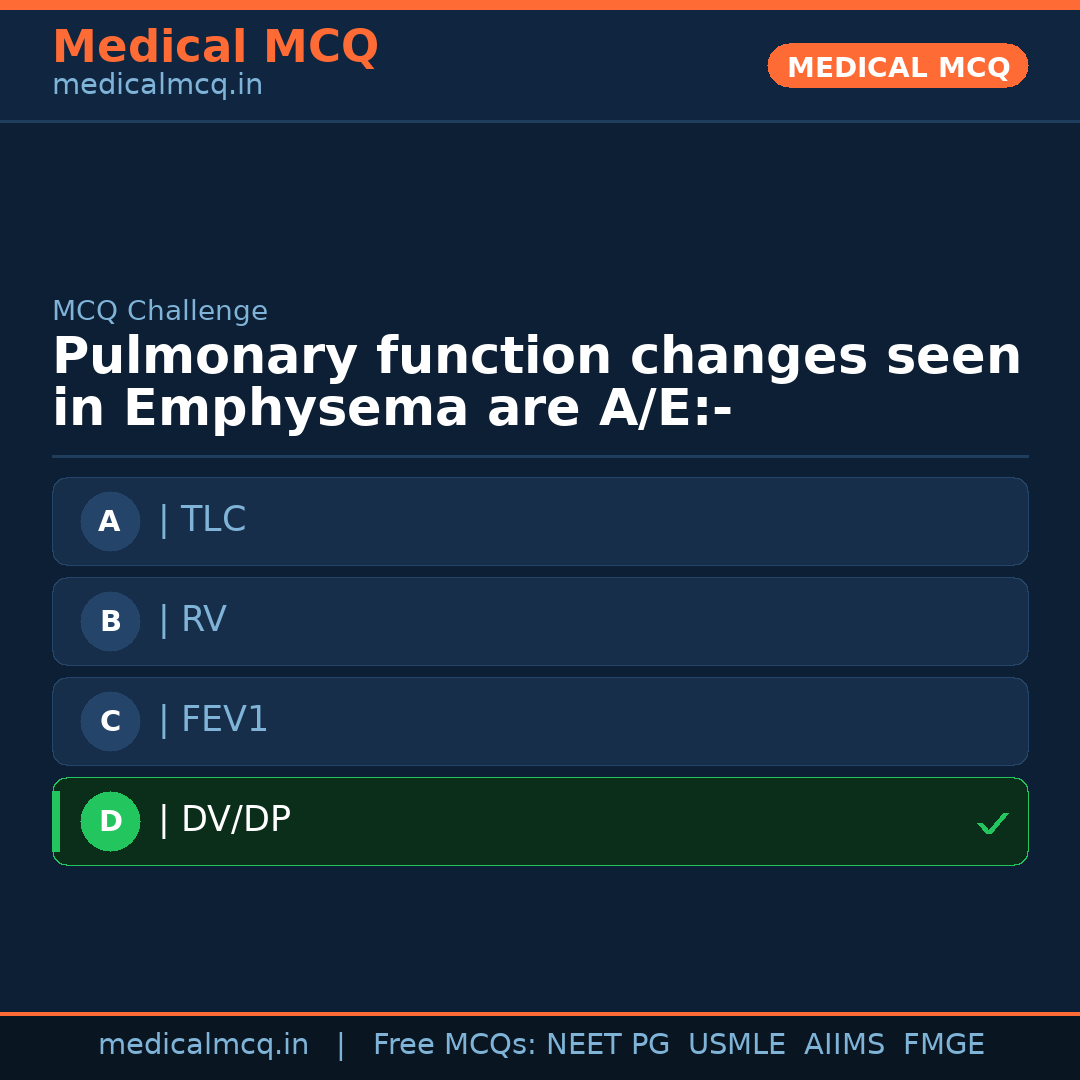 Medical MCQ
medicalmcq.in

MEDICAL MCQ

MCQ Challenge

Pulmonary function changes seen in Emphysema are A/E:-

A | TLC

B | RV

C | FEV1

D | DV/DP ✓

medicalmcq.in | Free MCQs: NEET PG USMLE AIIMS FMGE