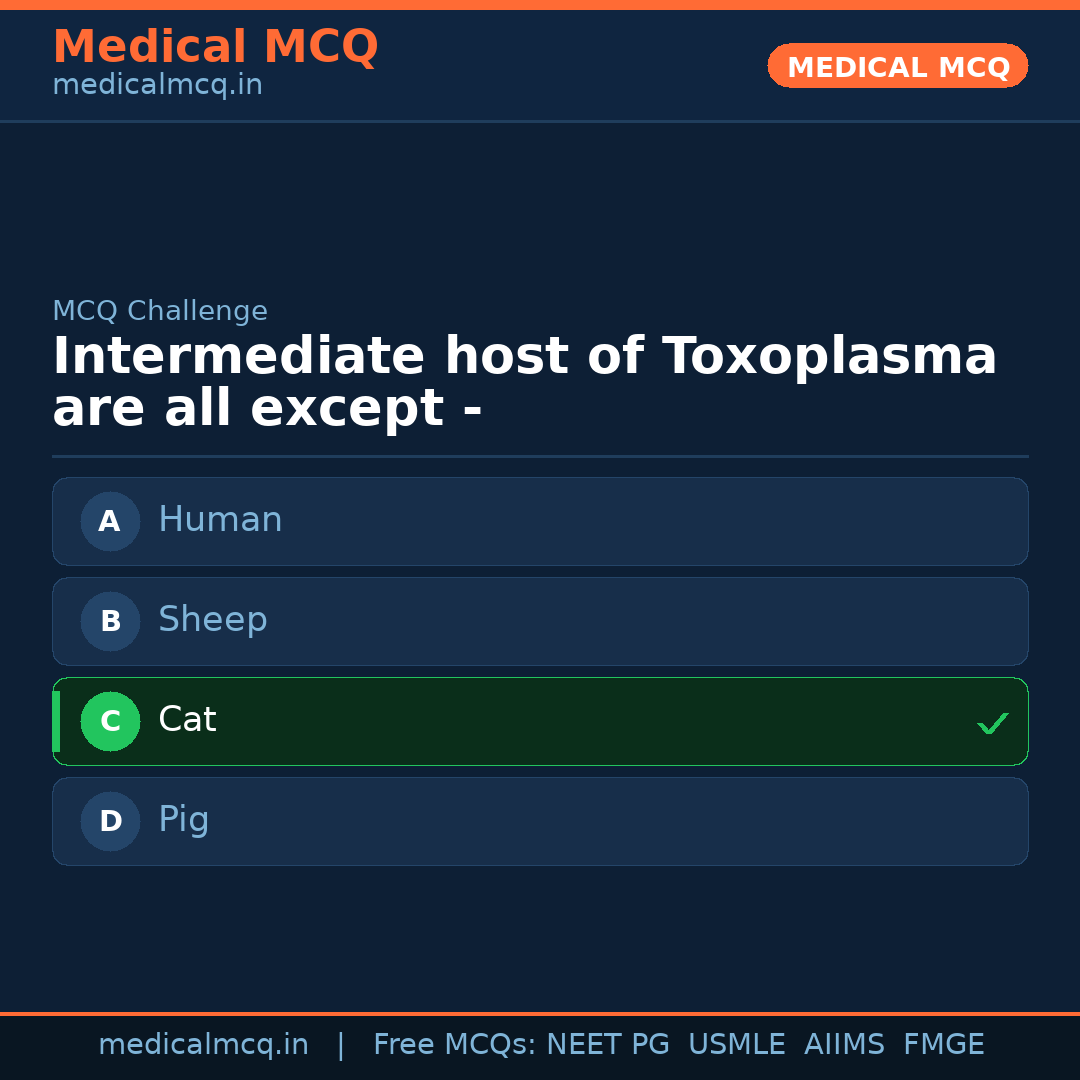 Medical MCQ
medicalmcq.in

MEDICAL MCQ

MCQ Challenge

Intermediate host of Toxoplasma are all except -

A Human

B Sheep

C Cat ✓

D Pig

medicalmcq.in | Free MCQs: NEET PG USMLE AIIMS FMGE