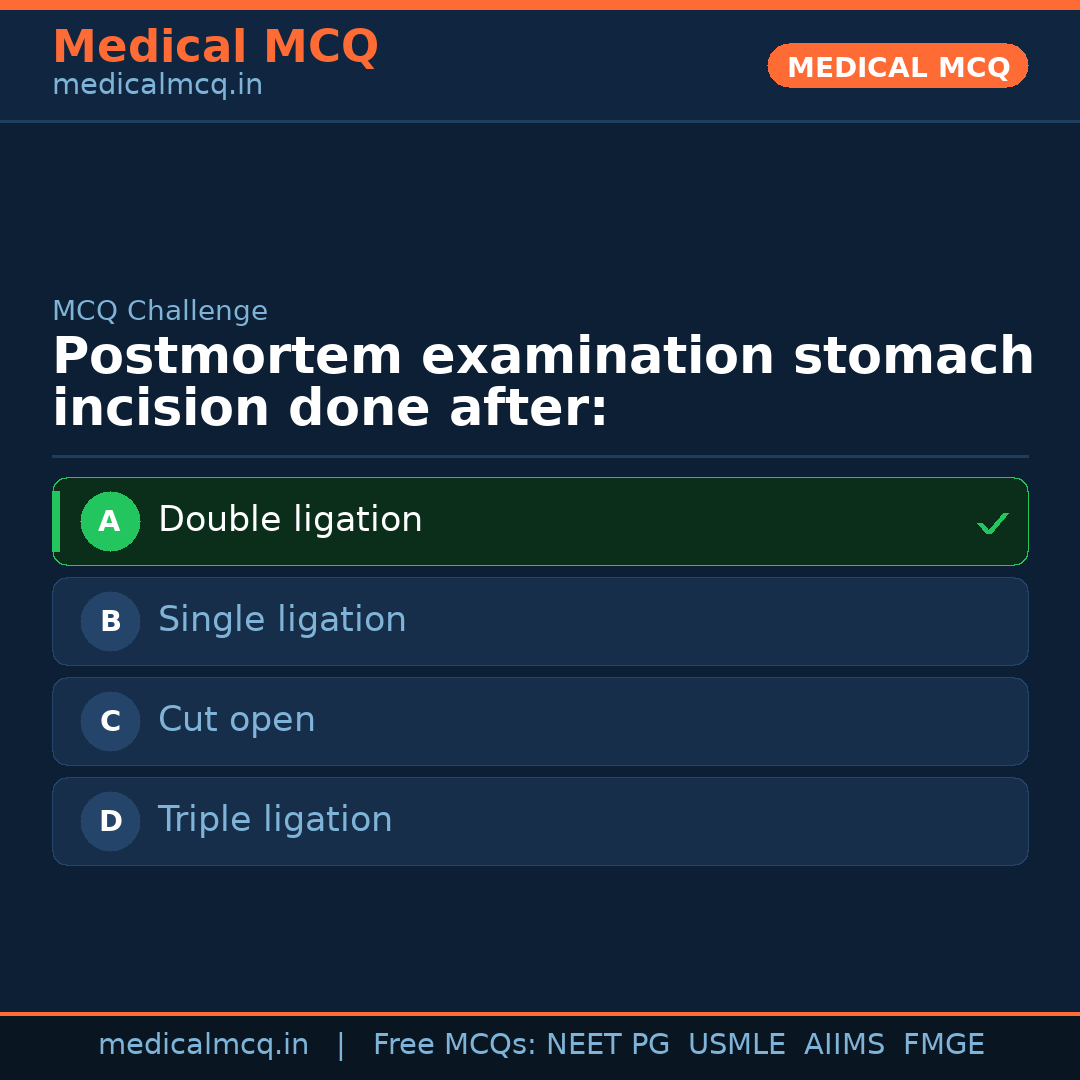 Medical MCQ
medicalmcq.in

MEDICAL MCQ

MCQ Challenge

Postmortem examination stomach incision done after:

A Double ligation ✓

B Single ligation

C Cut open

D Triple ligation

medicalmcq.in | Free MCQs: NEET PG USMLE AIIMS FMGE