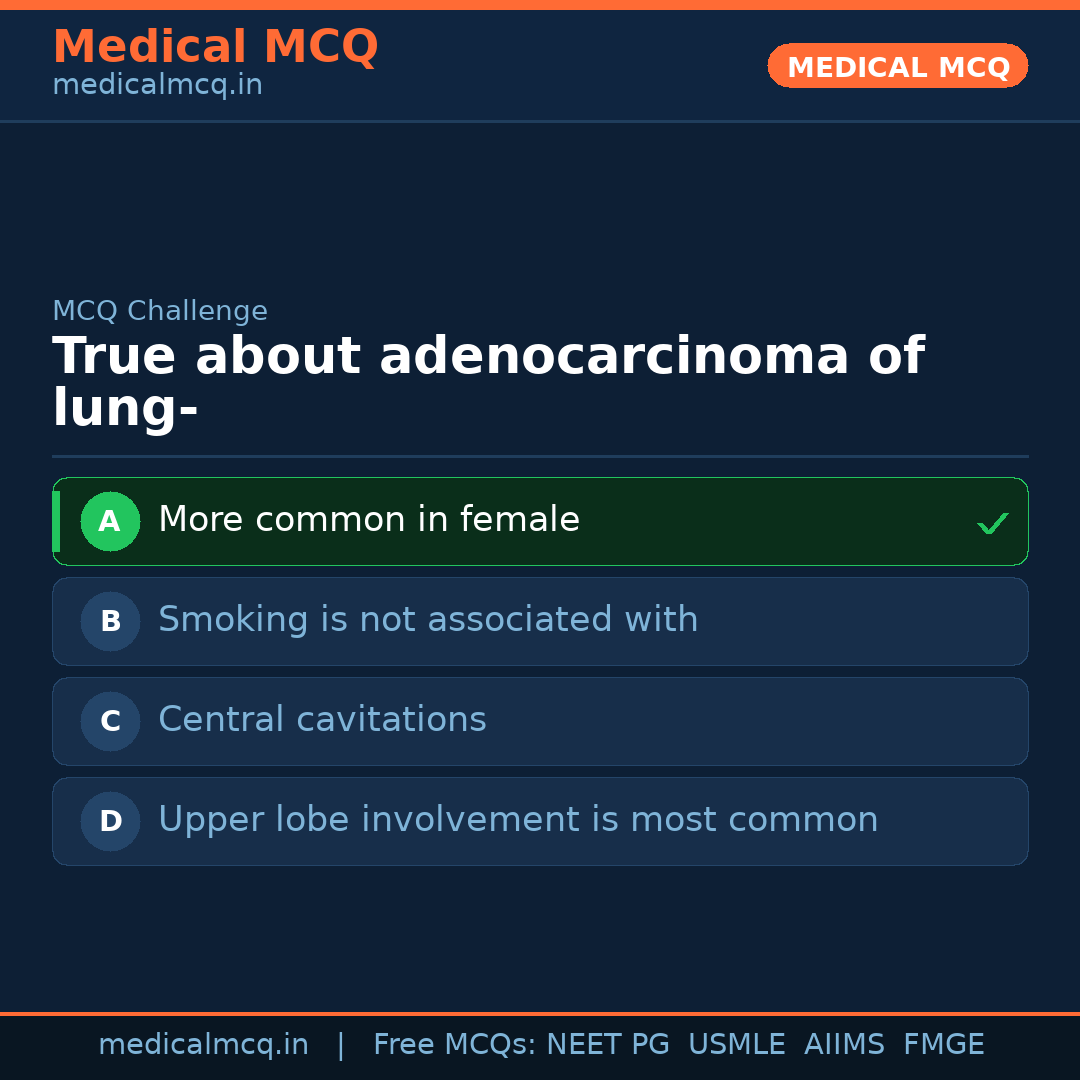 Medical MCQ
medicalmcq.in

MEDICAL MCQ

MCQ Challenge

True about adenocarcinoma of lung-

A More common in female ✓

B Smoking is not associated with

C Central cavitations

D Upper lobe involvement is most common

medicalmcq.in | Free MCQs: NEET PG USMLE AIIMS FMGE