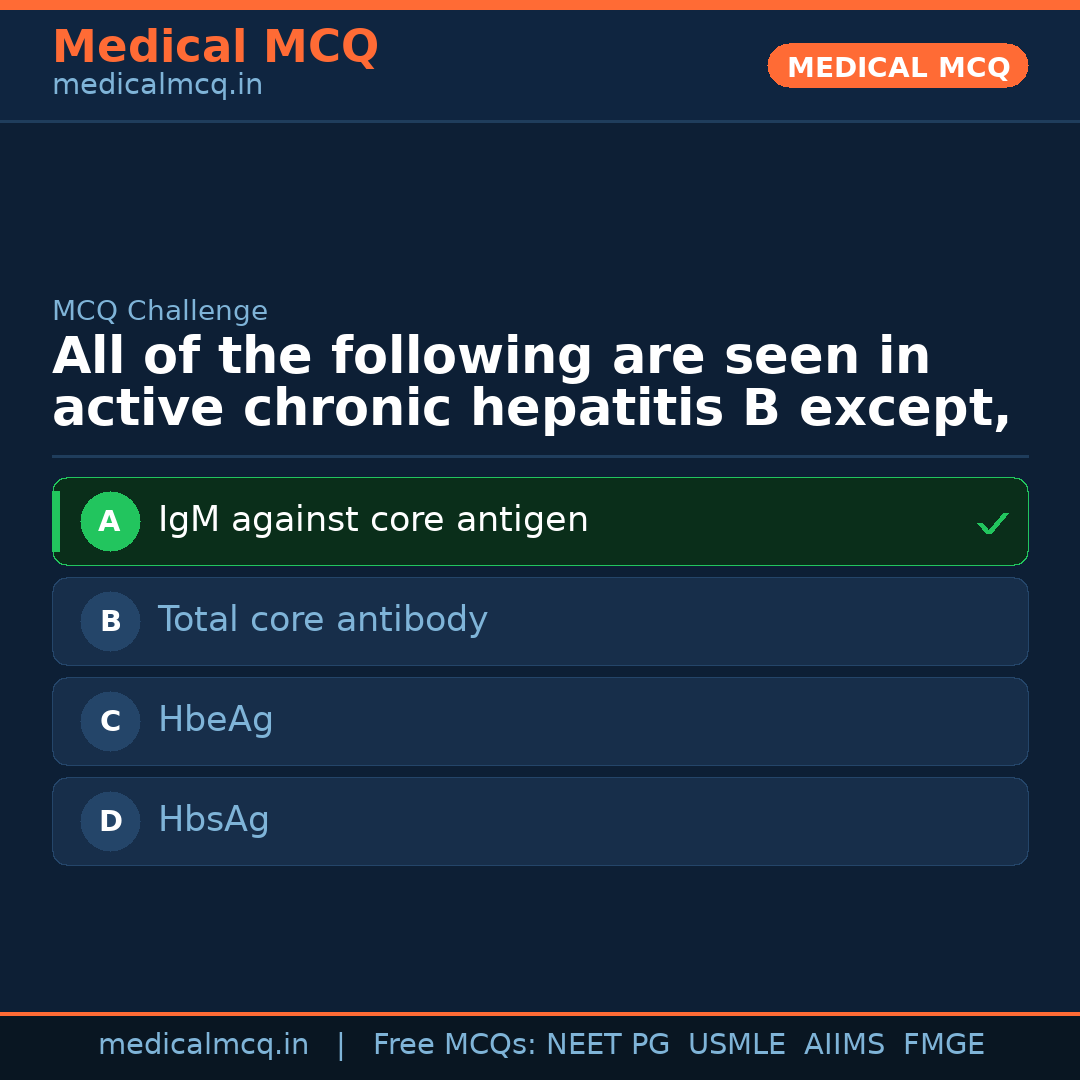 Medical MCQ
medicalmcq.in

MEDICAL MCQ

MCQ Challenge

All of the following are seen in active chronic hepatitis B except,

A IgM against core antigen ✓

B Total core antibody

C HbeAg

D HbsAg

medicalmcq.in | Free MCQs: NEET PG USMLE AIIMS FMGE