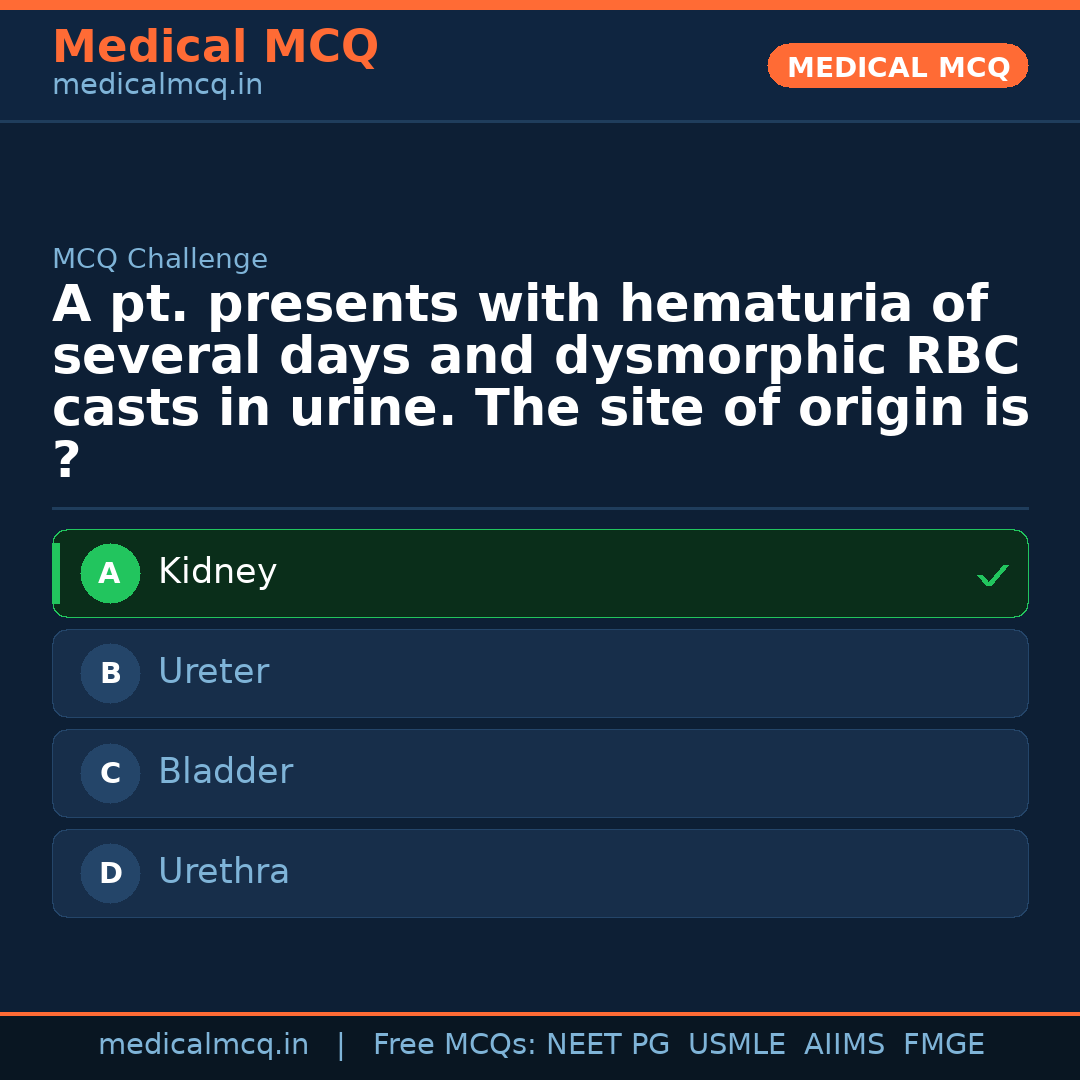 Medical MCQ
medicalmcq.in

MEDICAL MCQ

MCQ Challenge

A pt. presents with hematuria of several days and dysmorphic RBC casts in urine. The site of origin is ?

A Kidney ✓

B Ureter

C Bladder

D Urethra

medicalmcq.in | Free MCQs: NEET PG USMLE AIIMS FMGE